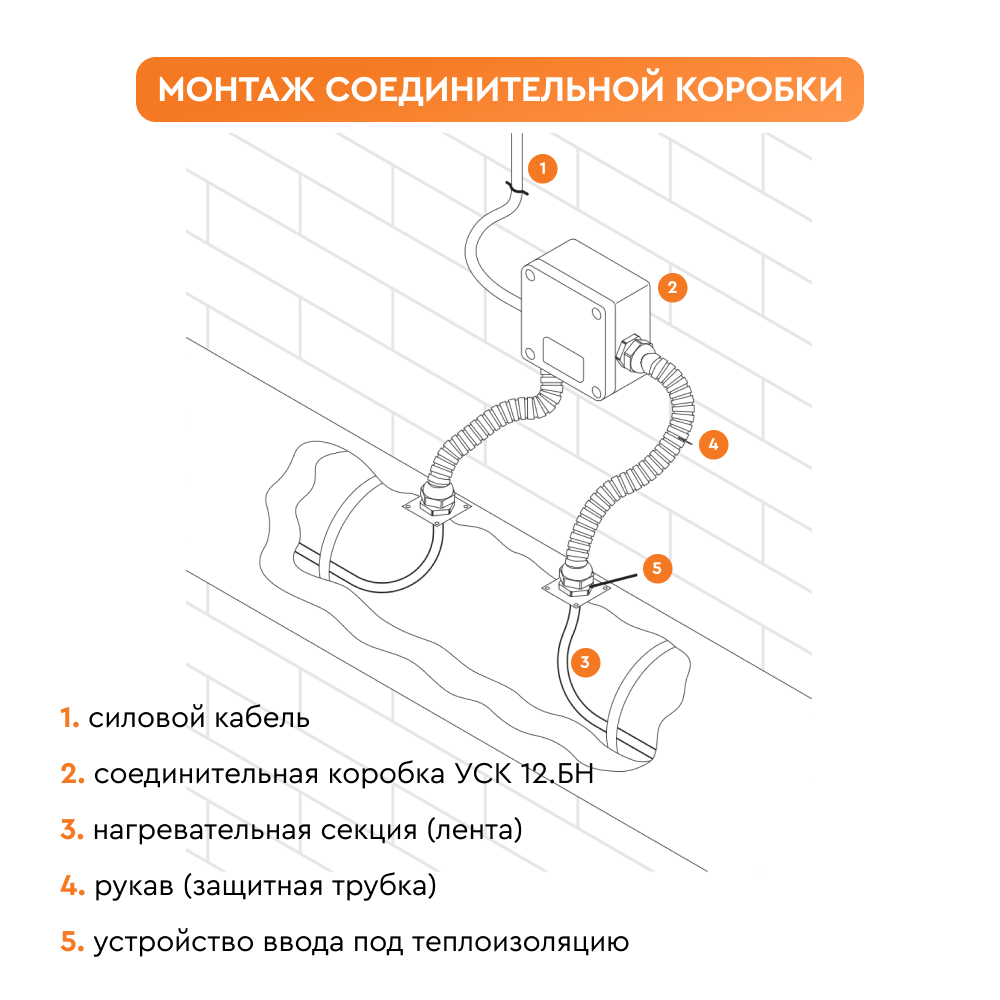 МОНТАЖ СОЕДИНИТЕЛЬНОЙ КОРОБКИ

1

2

4

5

3

1. силовой кабель

2. соединительная коробка УСК 12.БН

3. нагревательная секция (лента)

4. рукав (защитная трубка)

5. устройство ввода под теплоизоляцию