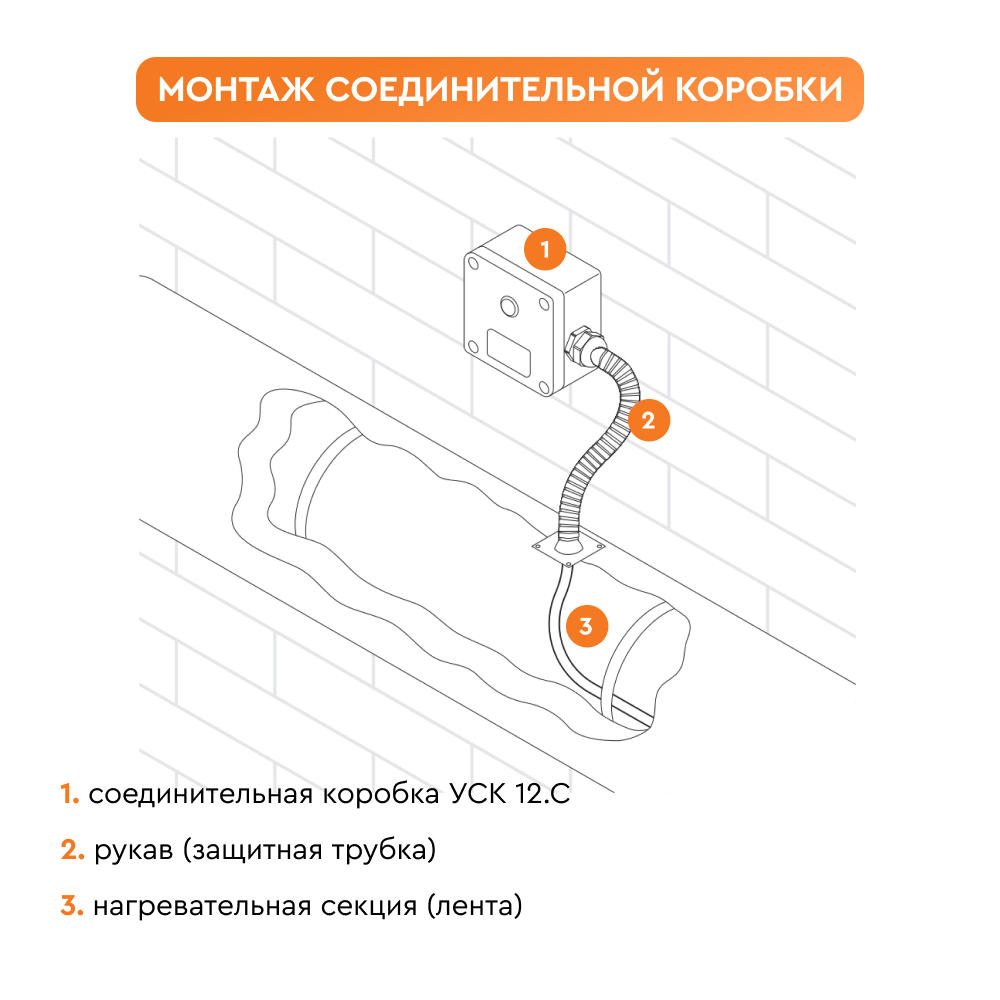 МОНТАЖ СОЕДИНИТЕЛЬНОЙ КОРОБКИ

1

2

3

1. соединительная коробка УСК 12.С

2. рукав (защитная трубка)

3. нагревательная секция (лента)