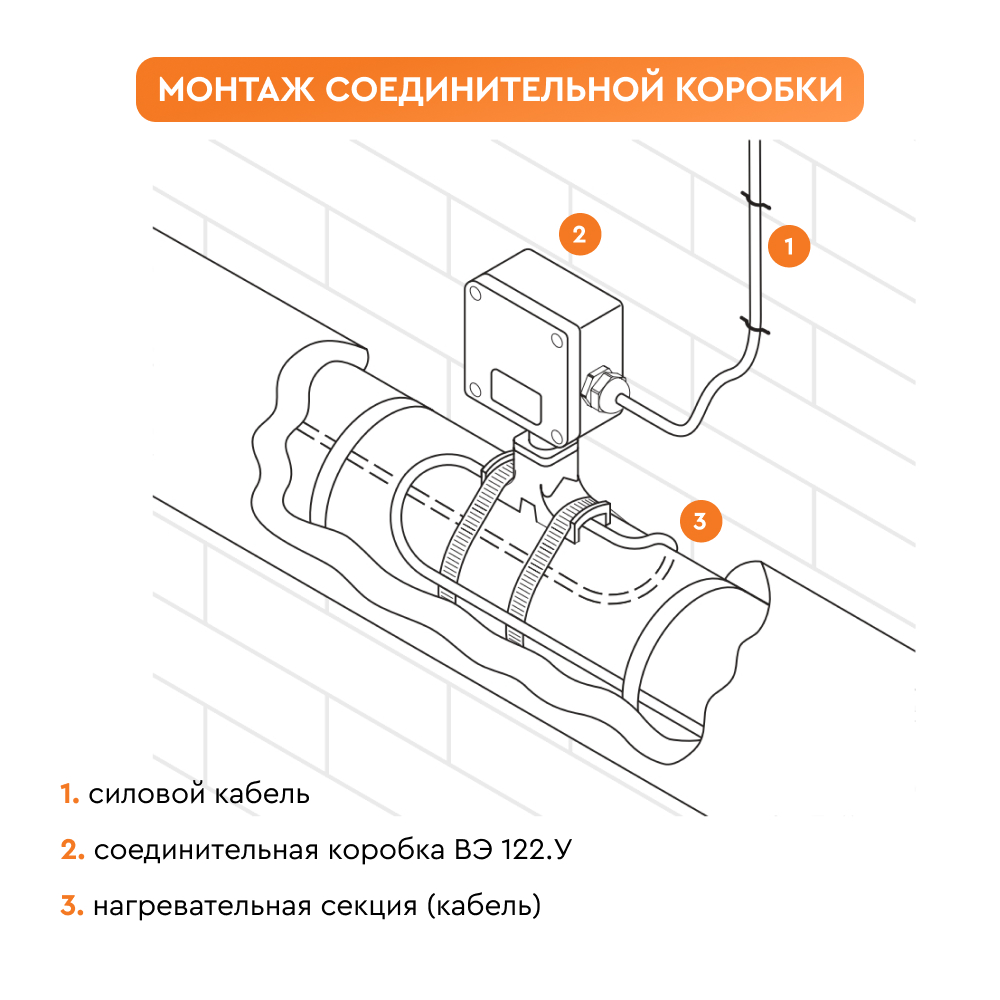 МОНТАЖ СОЕДИНИТЕЛЬНОЙ КОРОБКИ

2

1

3

1. силовой кабель

2. соединительная коробка ВЭ 122.У

3. нагревательная секция (кабель)