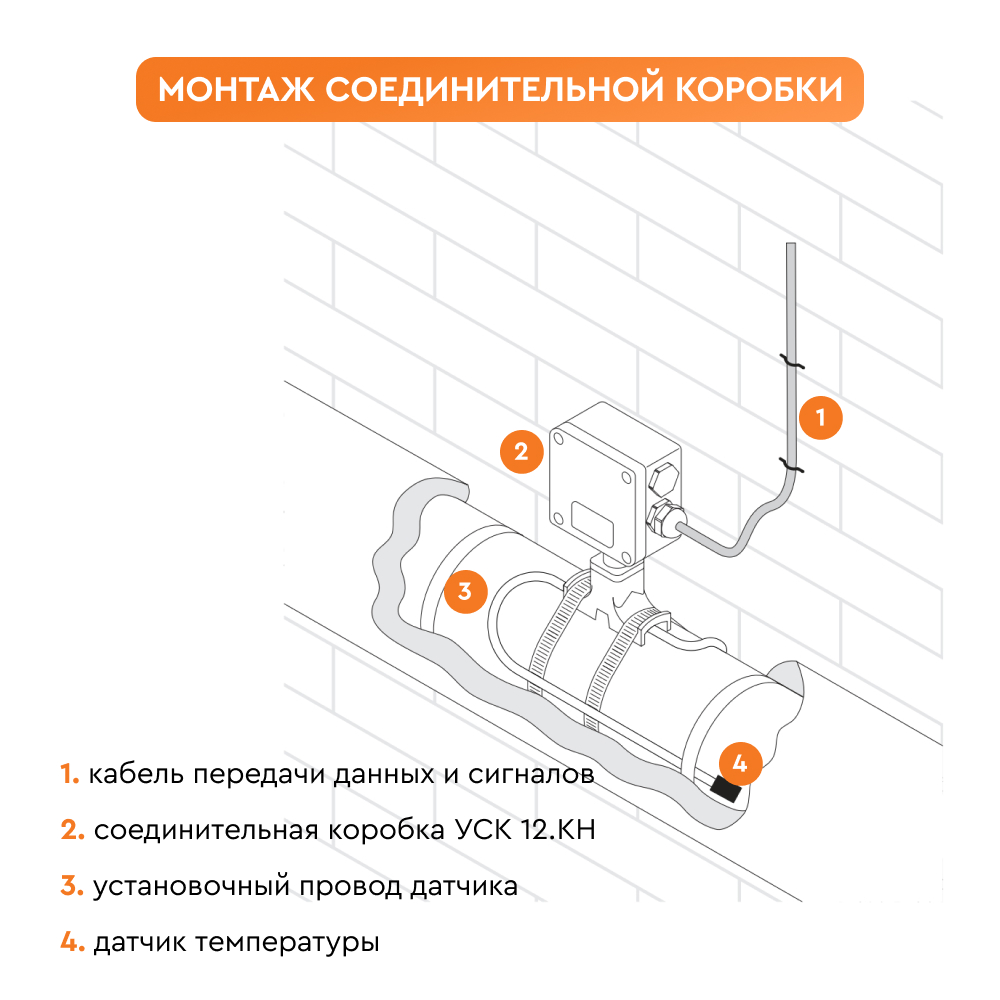 МОНТАЖ СОЕДИНИТЕЛЬНОЙ КОРОБКИ

1

2

3

4

1. кабель передачи данных и сигналов

2. соединительная коробка УСК 12.КН

3. установочный провод датчика

4. датчик температуры