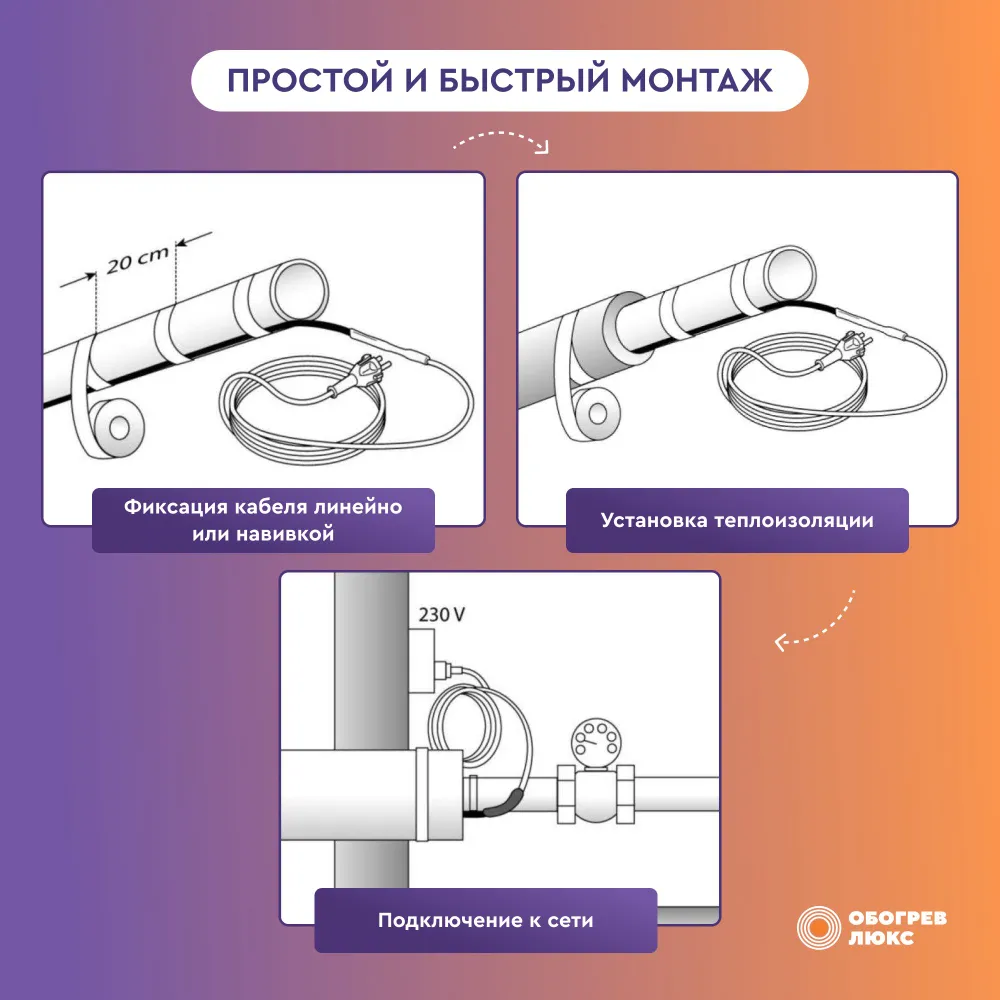 ПРОСТОЙ И БЫСТРЫЙ МОНТАЖ

20 cm

Фиксация кабеля линейно или навивкой

Установка теплоизоляции

230 V

Подключение к сети

ОБОГРЕВ ЛЮКС