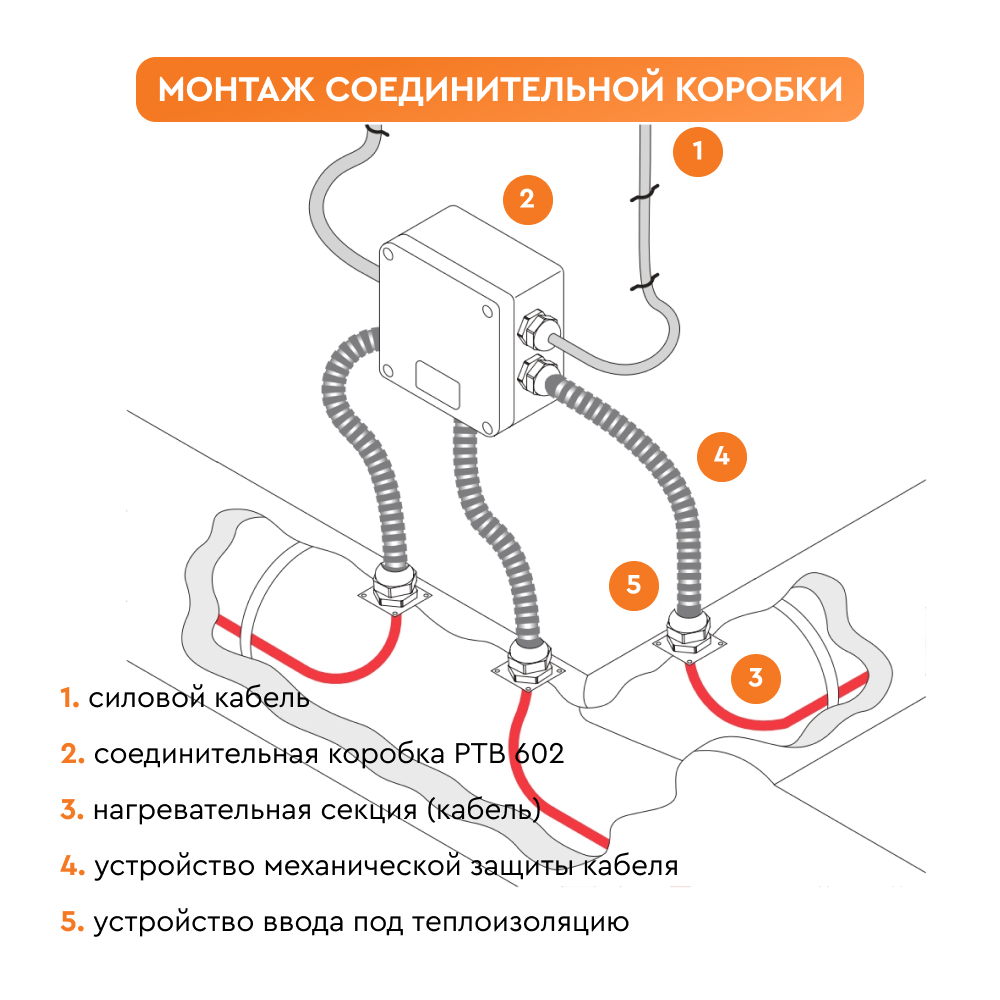 МОНТАЖ СОЕДИНИТЕЛЬНОЙ КОРОБКИ

1

2

4

5

3

1. силовой кабель

2. соединительная коробка РТВ 602

3. нагревательная секция (кабель)

4. устройство механической защиты кабеля

5. устройство ввода под теплоизоляцию