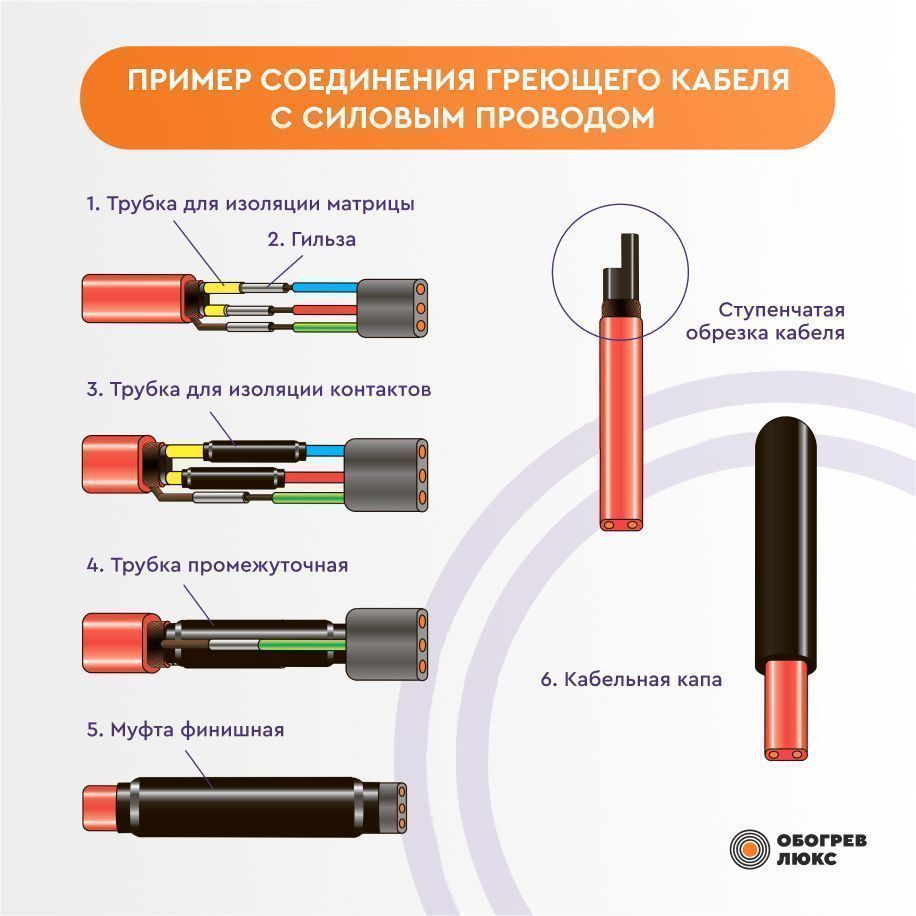 ПРИМЕР СОЕДИНЕНИЯ ГРЕЮЩЕГО КАБЕЛЯ С СИЛОВЫМ ПРОВОДОМ

1. Трубка для изоляции матрицы

2. Гильза

3. Трубка для изоляции контактов

4. Трубка промежуточная

5. Муфта финишная

Ступенчатая обрезка кабеля

6. Кабельная капа

ОБОГРЕВ ЛЮКС