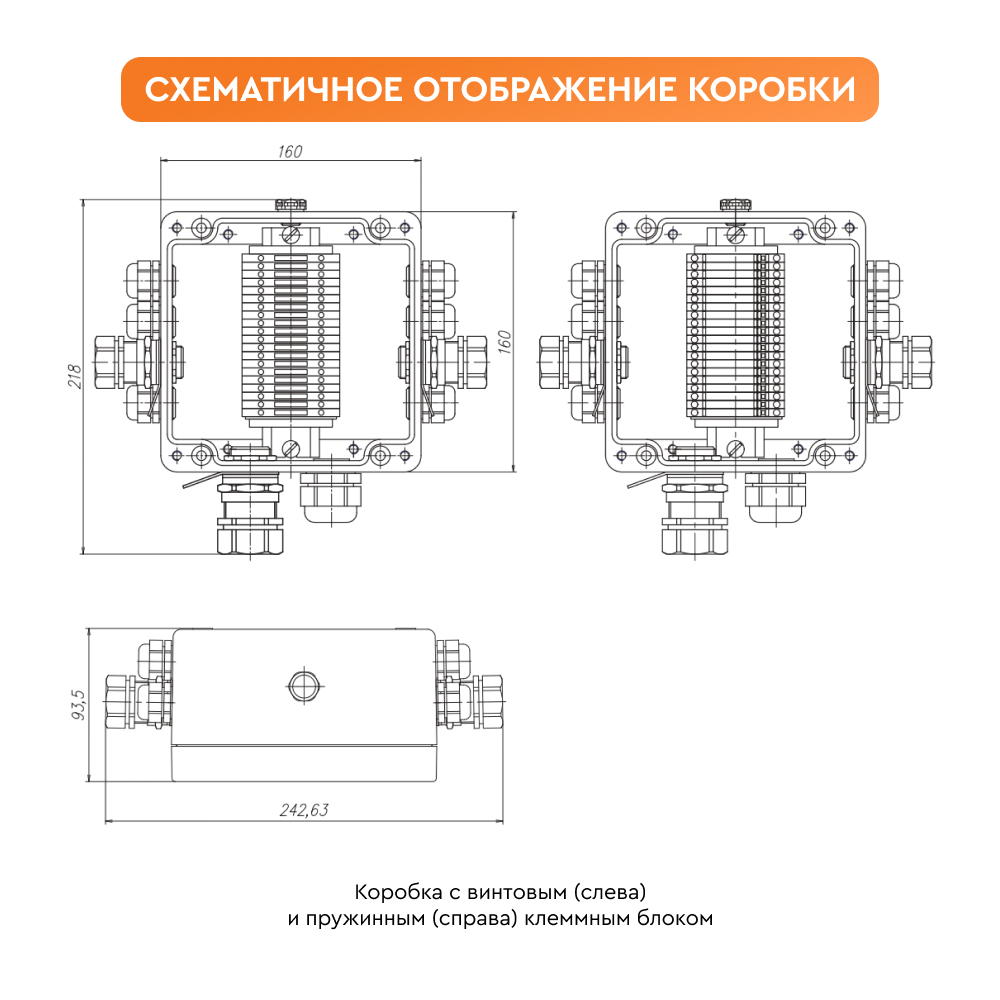 СХЕМАТИЧНОЕ ОТОБРАЖЕНИЕ КОРОБКИ

160

218

160

93,5

242,63

Коробка с винтовым (слева)
и пружинным (справа) клеммным блоком