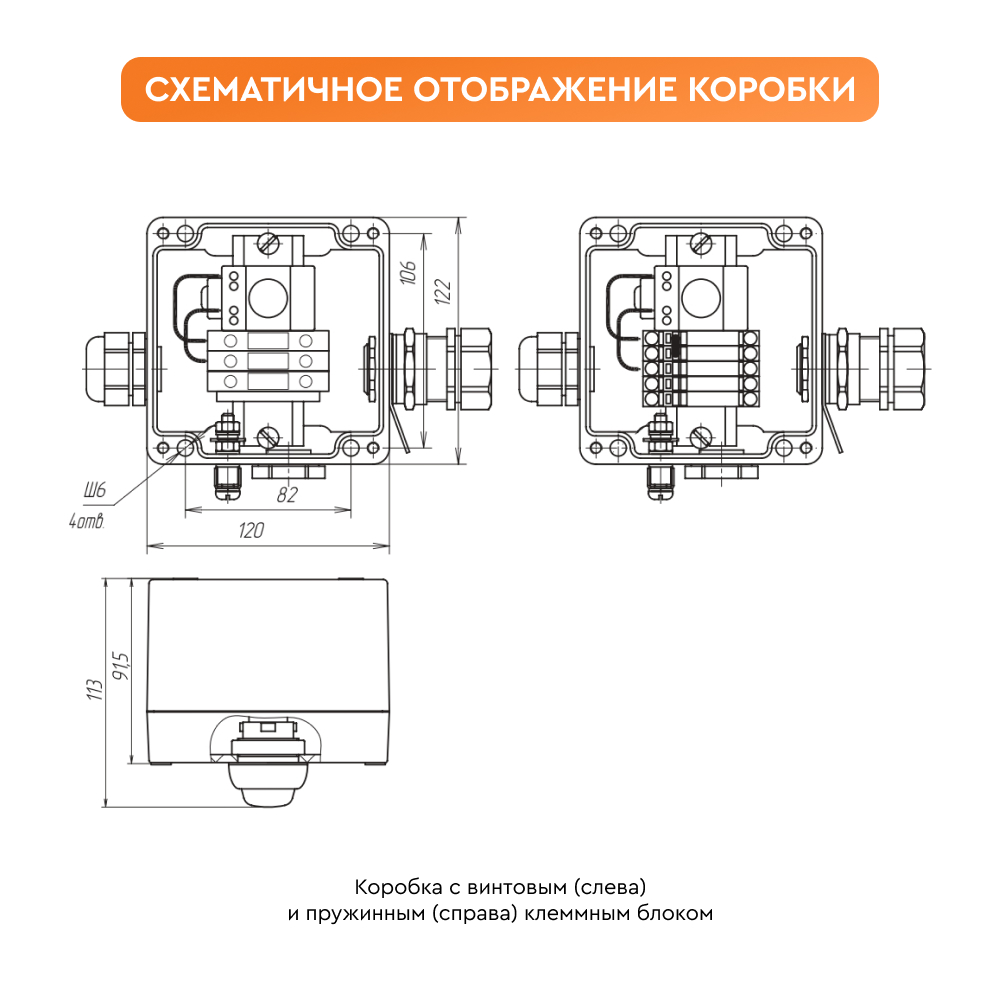 СХЕМАТИЧНОЕ ОТОБРАЖЕНИЕ КОРОБКИ

106

122

Ш6

4отв.

82

120

113

91,5

Коробка с винтовым (слева)
и пружинным (справа) клеммным блоком