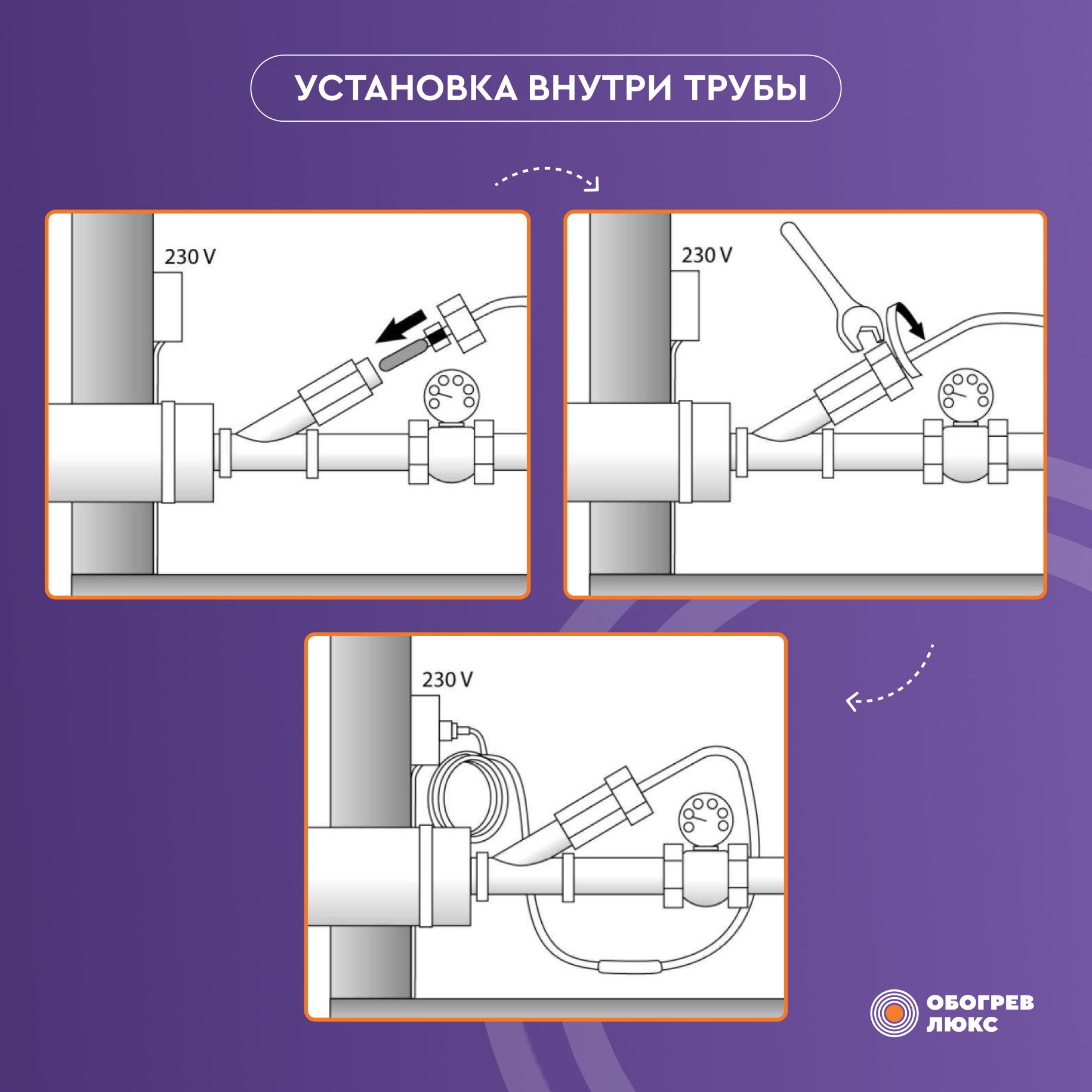 УСТАНОВКА ВНУТРИ ТРУБЫ

230 V

230 V

230 V

ОБОГРЕВ ЛЮКС