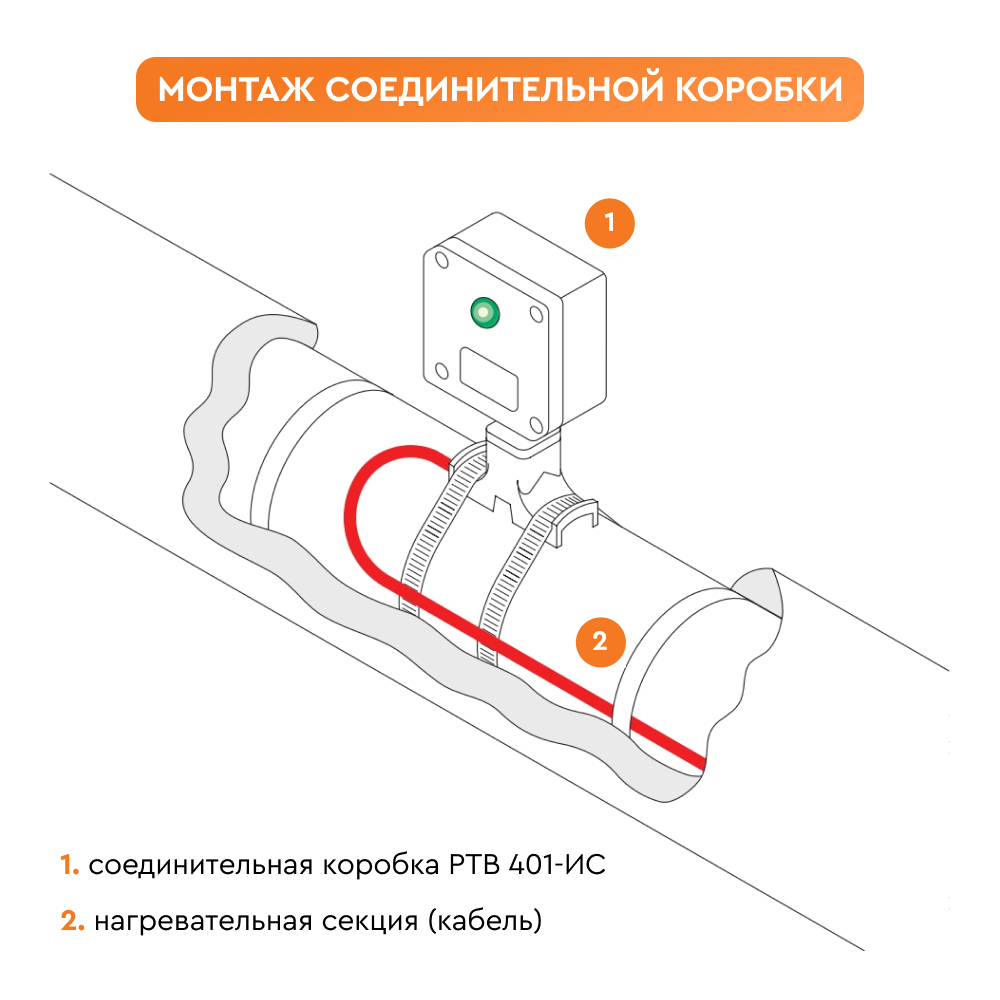 МОНТАЖ СОЕДИНИТЕЛЬНОЙ КОРОБКИ

1

2

1. соединительная коробка РТВ 401-ИС

2. нагревательная секция (кабель)