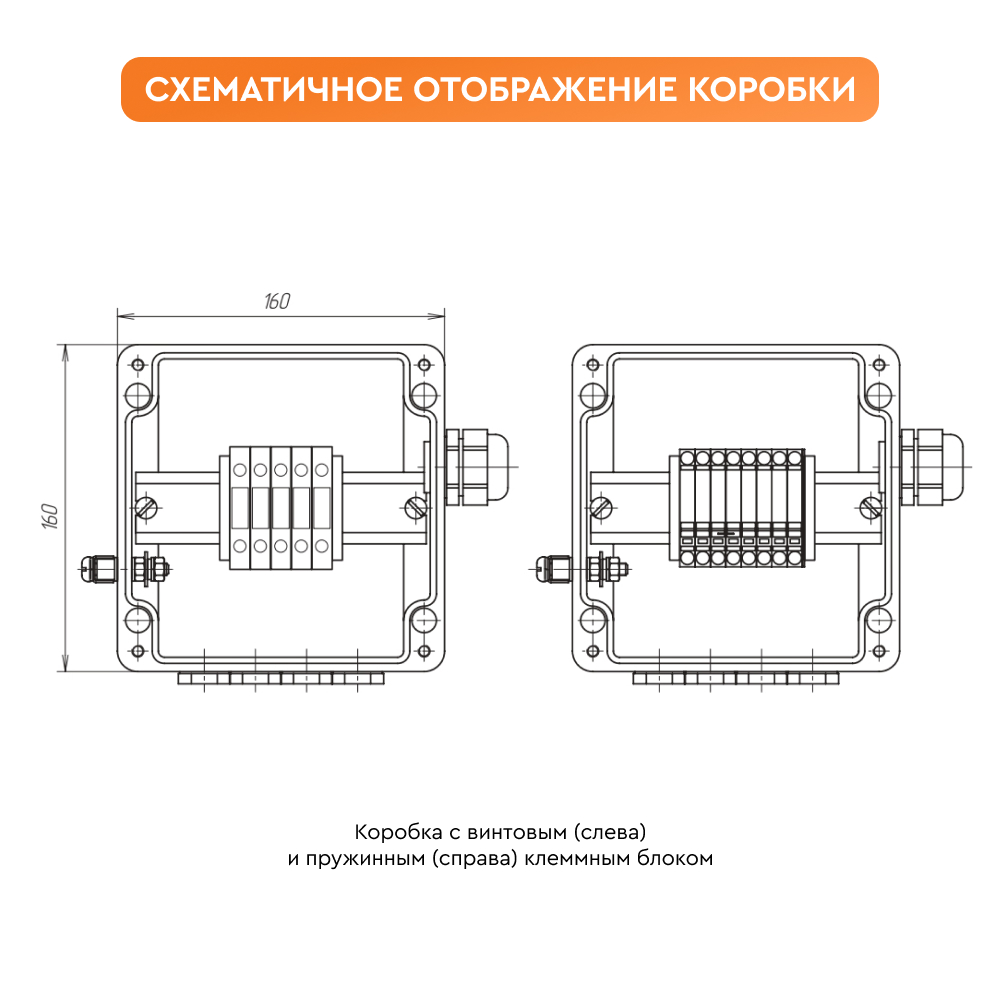 СХЕМАТИЧНОЕ ОТОБРАЖЕНИЕ КОРОБКИ

160

160

Коробка с винтовым (слева) и пружинным (справа) клеммным блоком