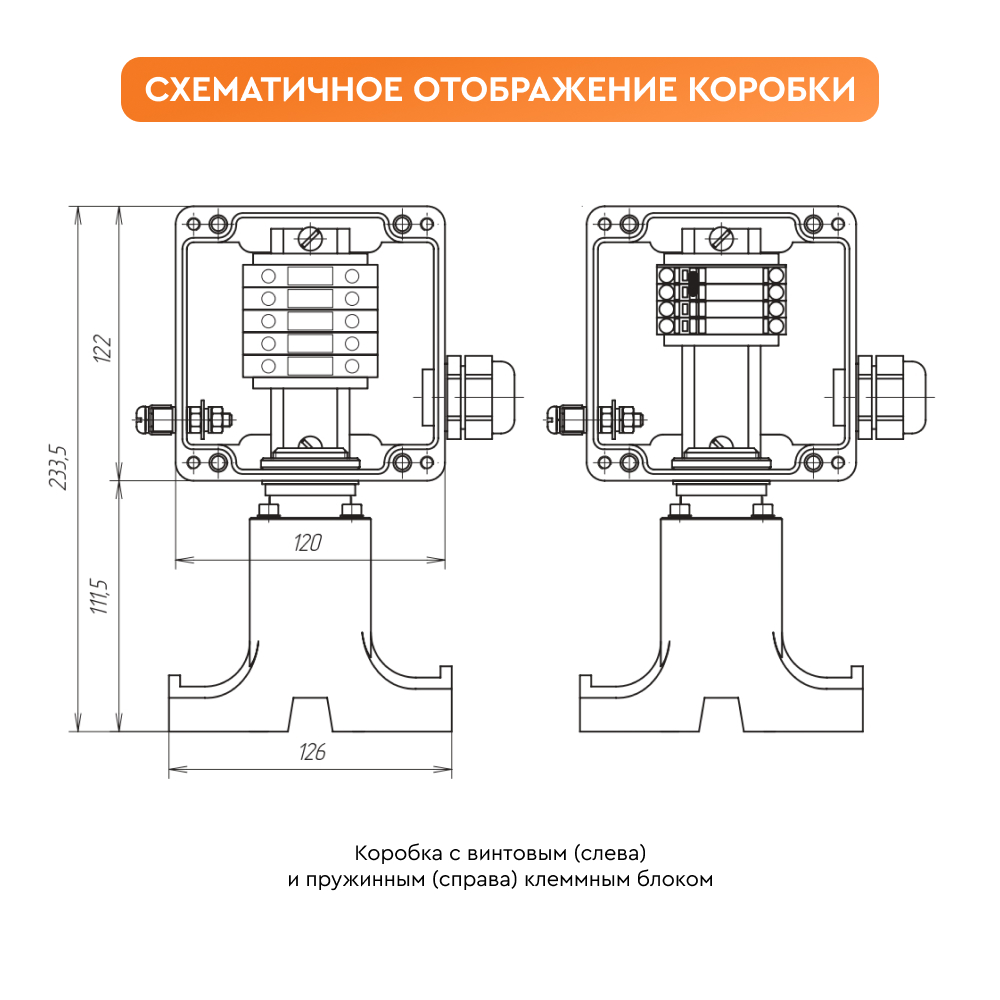 СХЕМАТИЧНОЕ ОТОБРАЖЕНИЕ КОРОБКИ

233,5

122

111,5

120

126

Коробка с винтовым (слева)
и пружинным (справа) клеммным блоком