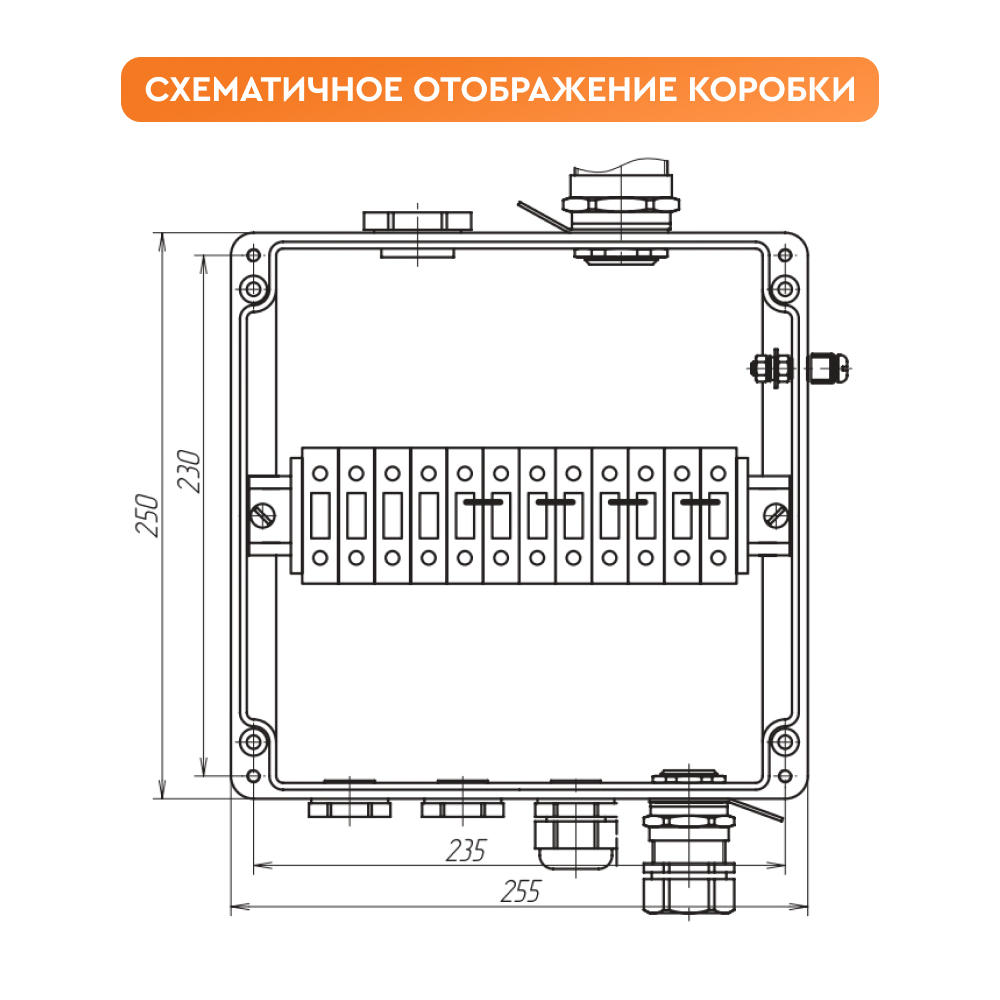 СХЕМАТИЧНОЕ ОТОБРАЖЕНИЕ КОРОБКИ

250

230

235

255