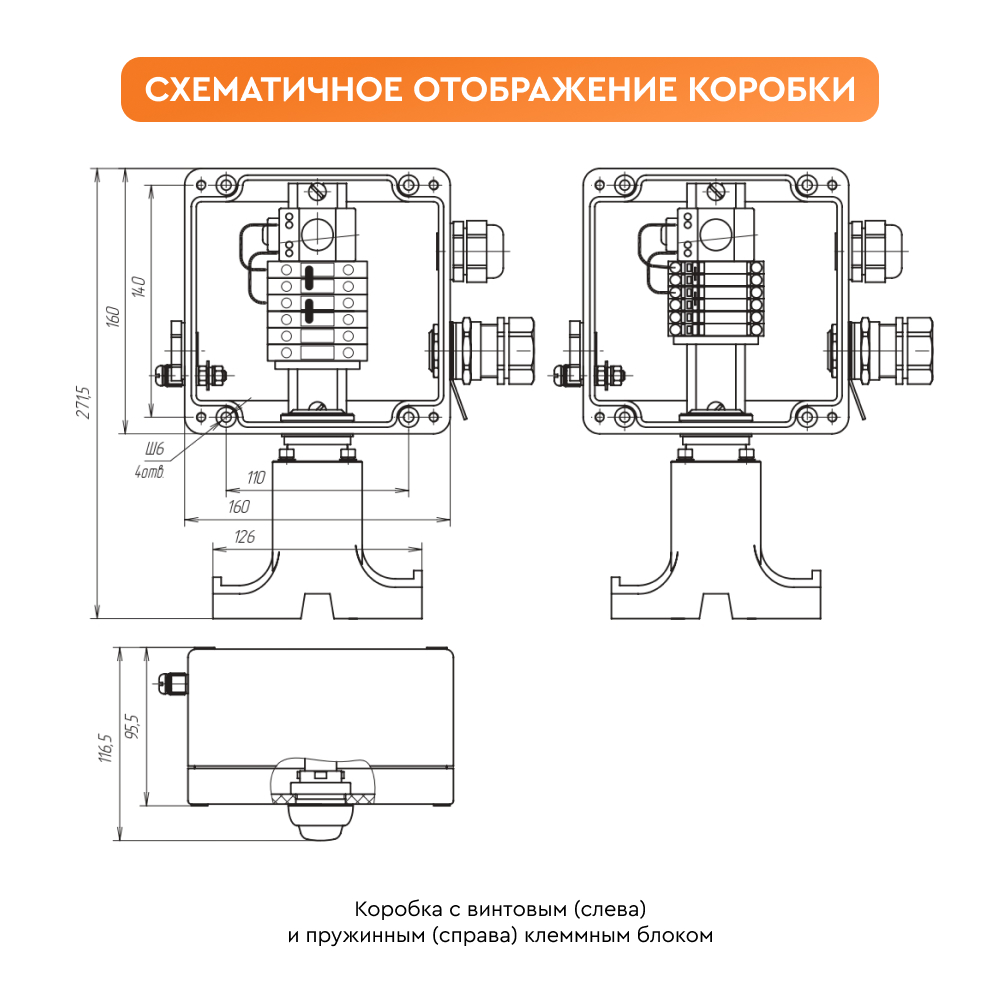 СХЕМАТИЧНОЕ ОТОБРАЖЕНИЕ КОРОБКИ

271,5
160
140
Ш6
4отв
110
160
126

116,5
95,5

Коробка с винтовым (слева)
и пружинным (справа) клеммным блоком