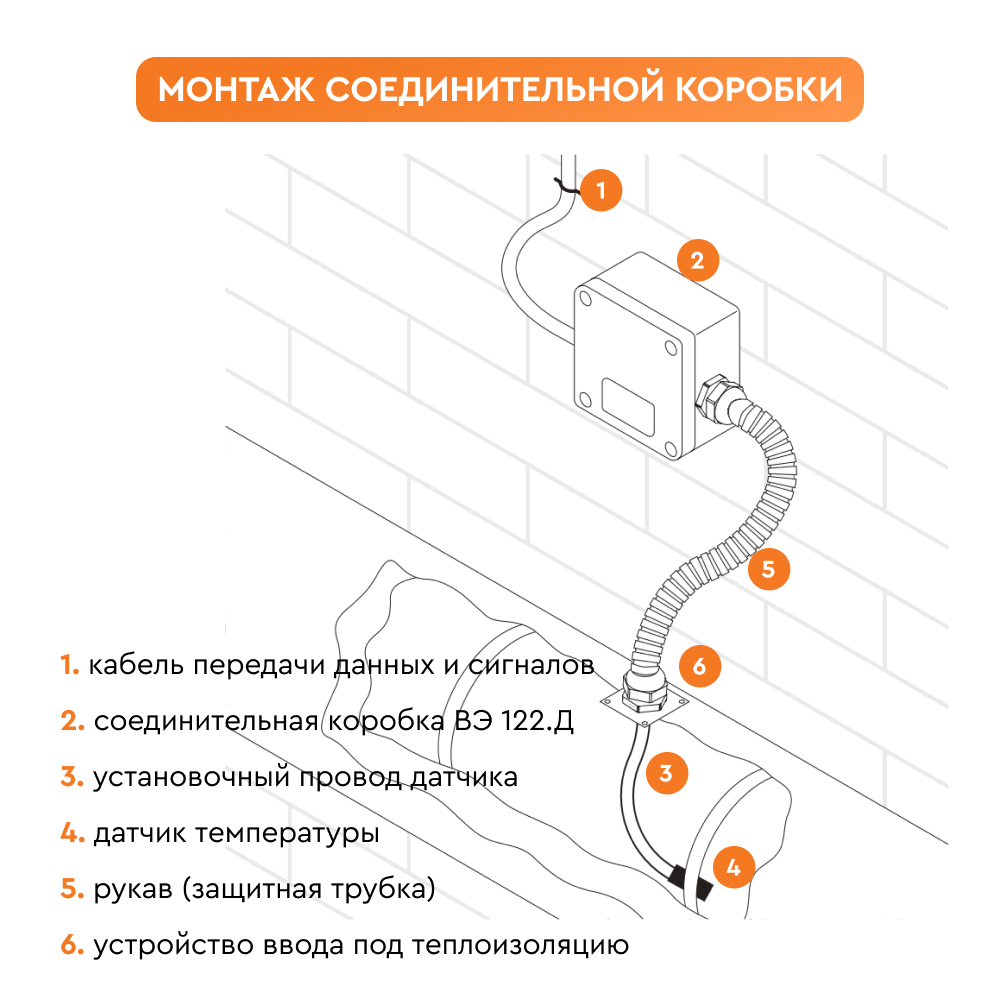 МОНТАЖ СОЕДИНИТЕЛЬНОЙ КОРОБКИ

1

2

5

6

3

4

1. кабель передачи данных и сигналов

2. соединительная коробка ВЭ 122.Д

3. установочный провод датчика

4. датчик температуры

5. рукав (защитная трубка)

6. устройство ввода под теплоизоляцию