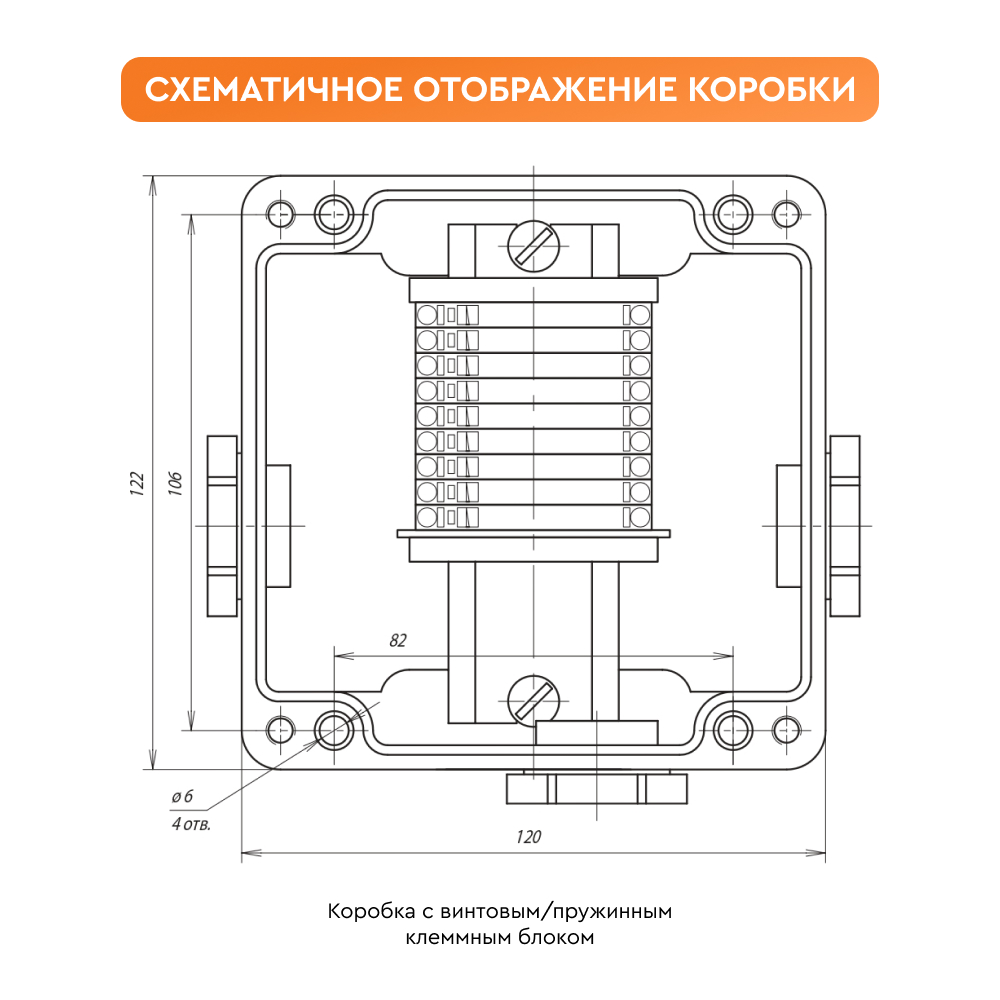 СХЕМАТИЧНОЕ ОТОБРАЖЕНИЕ КОРОБКИ

122

106

82

ø 6
4 отв.

120

Коробка с винтовым/пружинным клеммным блоком