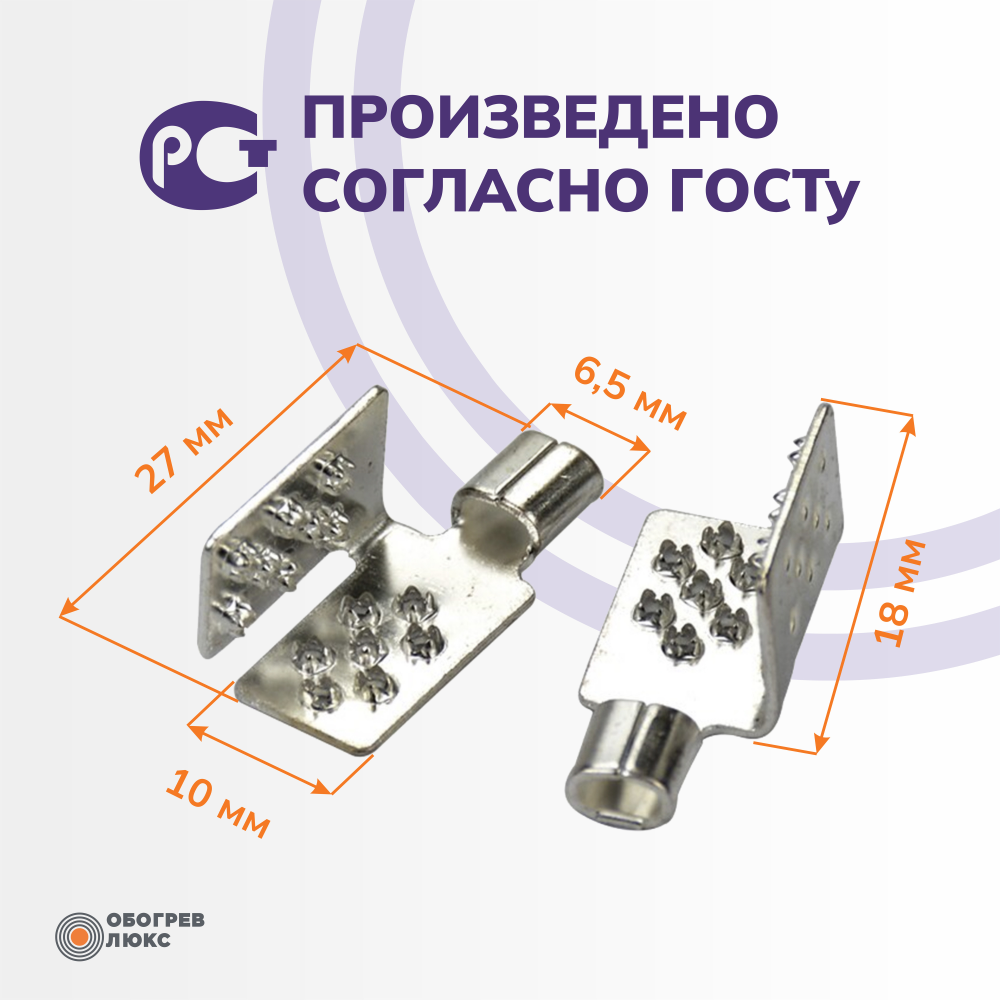 РСТ

ПРОИЗВЕДЕНО СОГЛАСНО ГОСТу

27 мм

6,5 мм

18 мм

10 мм

ОБОГРЕВ ЛЮКС