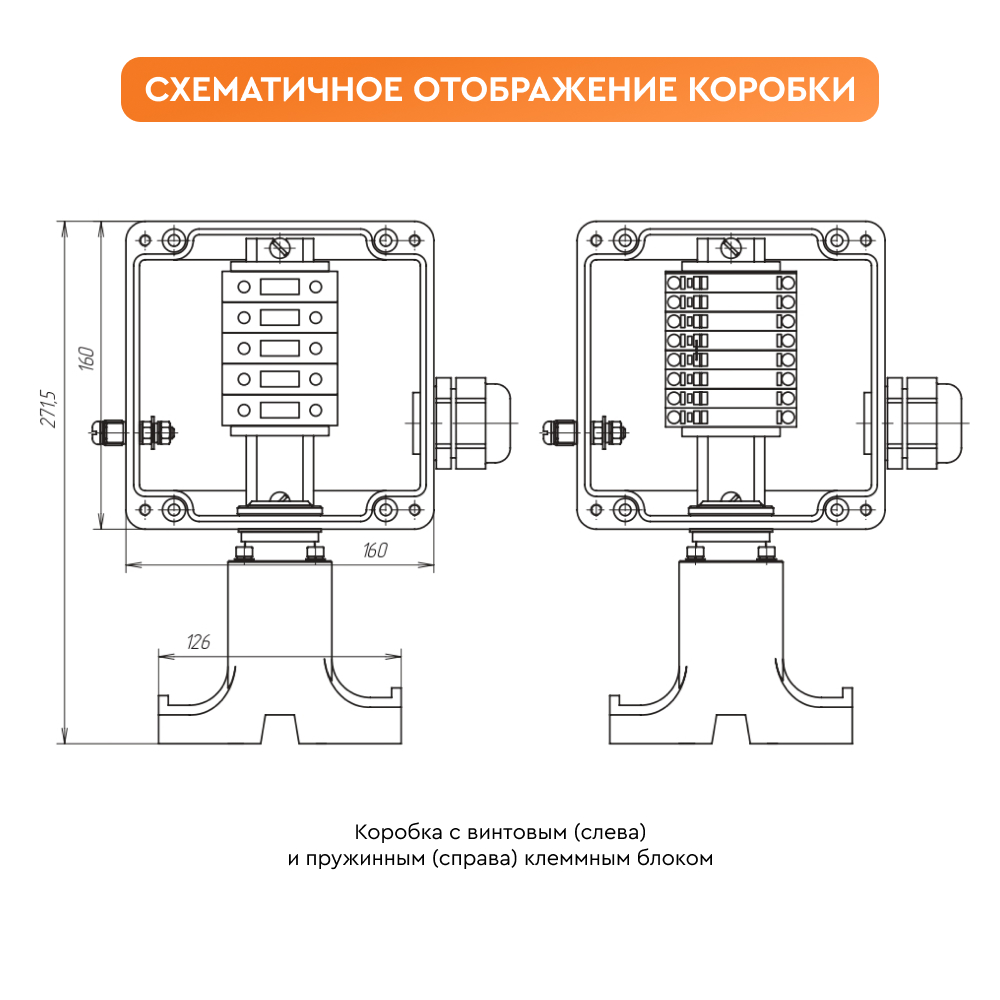 СХЕМАТИЧНОЕ ОТОБРАЖЕНИЕ КОРОБКИ

271,5

160

160

126

Коробка с винтовым (слева)
и пружинным (справа) клеммным блоком