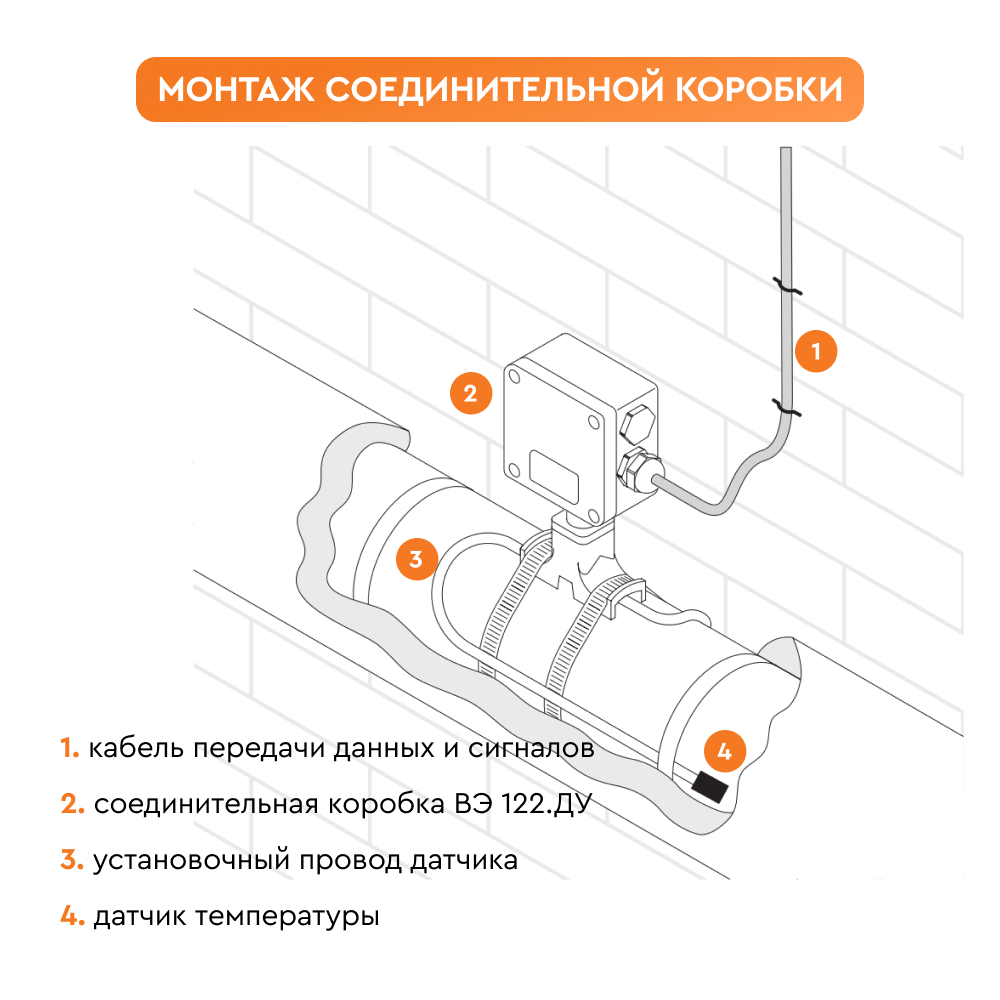 МОНТАЖ СОЕДИНИТЕЛЬНОЙ КОРОБКИ

1

2

3

4

1. кабель передачи данных и сигналов

2. соединительная коробка ВЭ 122.ДУ

3. установочный провод датчика

4. датчик температуры