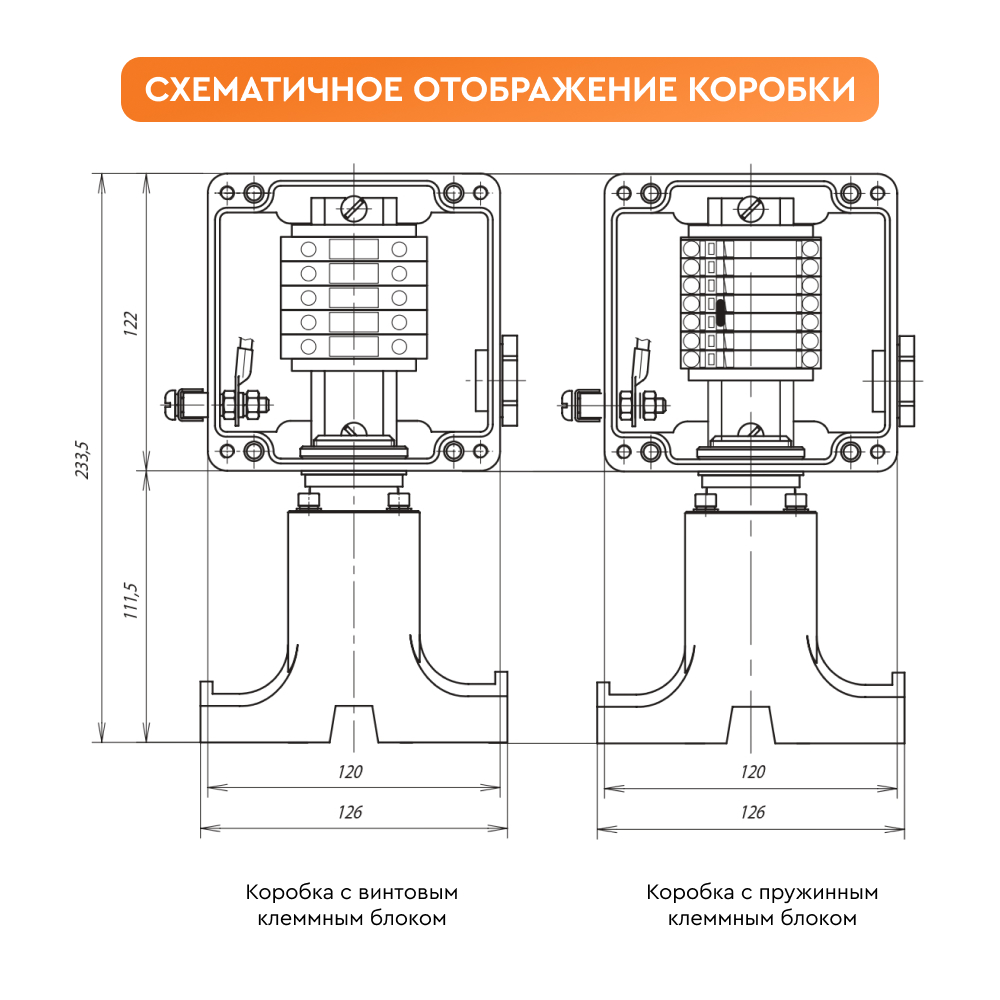 СХЕМАТИЧНОЕ ОТОБРАЖЕНИЕ КОРОБКИ

233,5

122

111,5

120

126

120

126

Коробка с винтовым клеммным блоком

Коробка с пружинным клеммным блоком