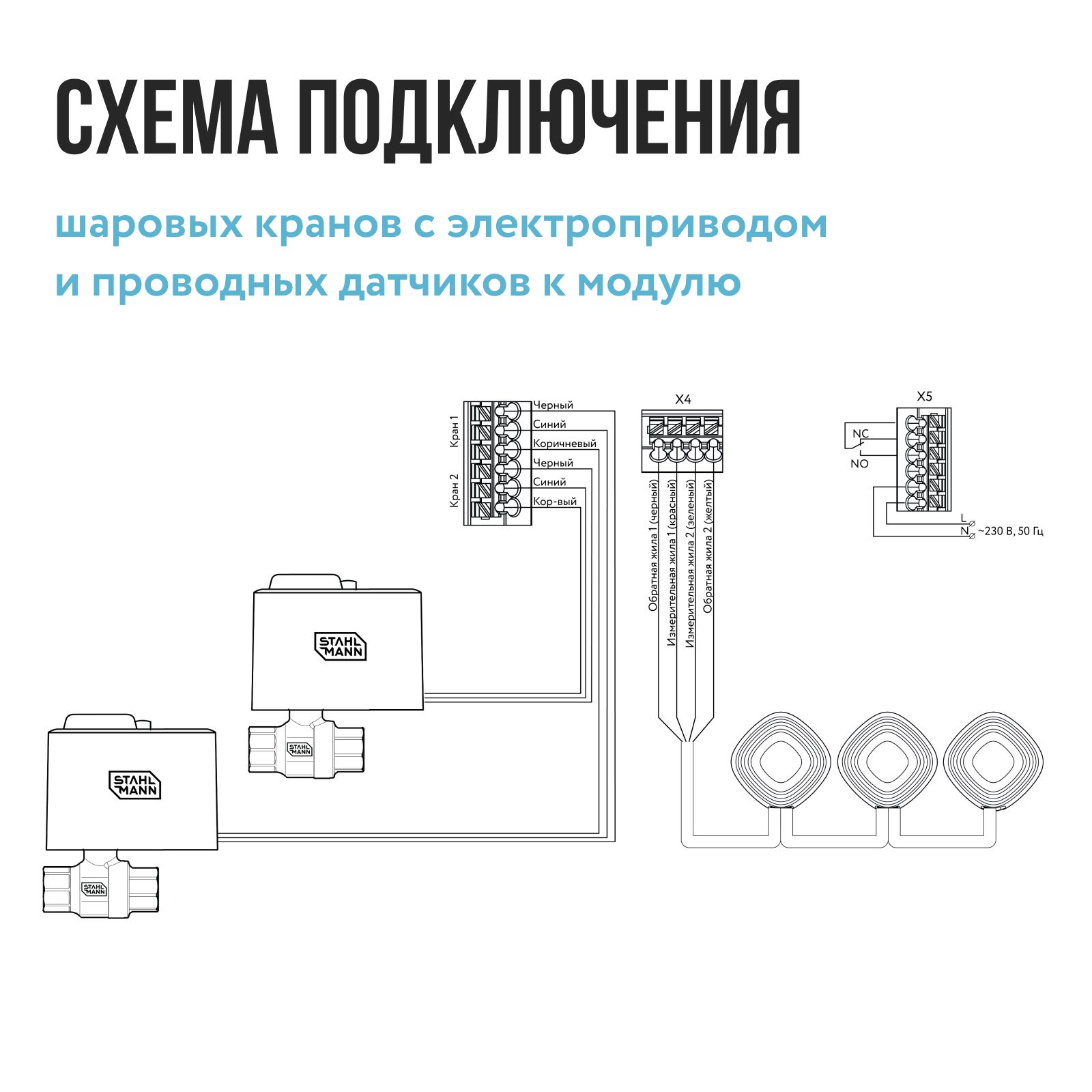 СХЕМА ПОДКЛЮЧЕНИЯ

шаровых кранов с электроприводом и проводных датчиков к модулю

Кран 1
Кран 2
Черный
Синий
Коричневый
Черный
Синий
Кор-вый

X4
Обратная жила 1 (черный)
Измерительная жила 1 (красный)
Измерительная жила 2 (зеленый)
Обратная жила 2 (желтый)

X5
NC
NO
L
N
~230 В, 50 Гц

STAHL MANN
STAHL MANN
STAHL MANN
STAHL MANN