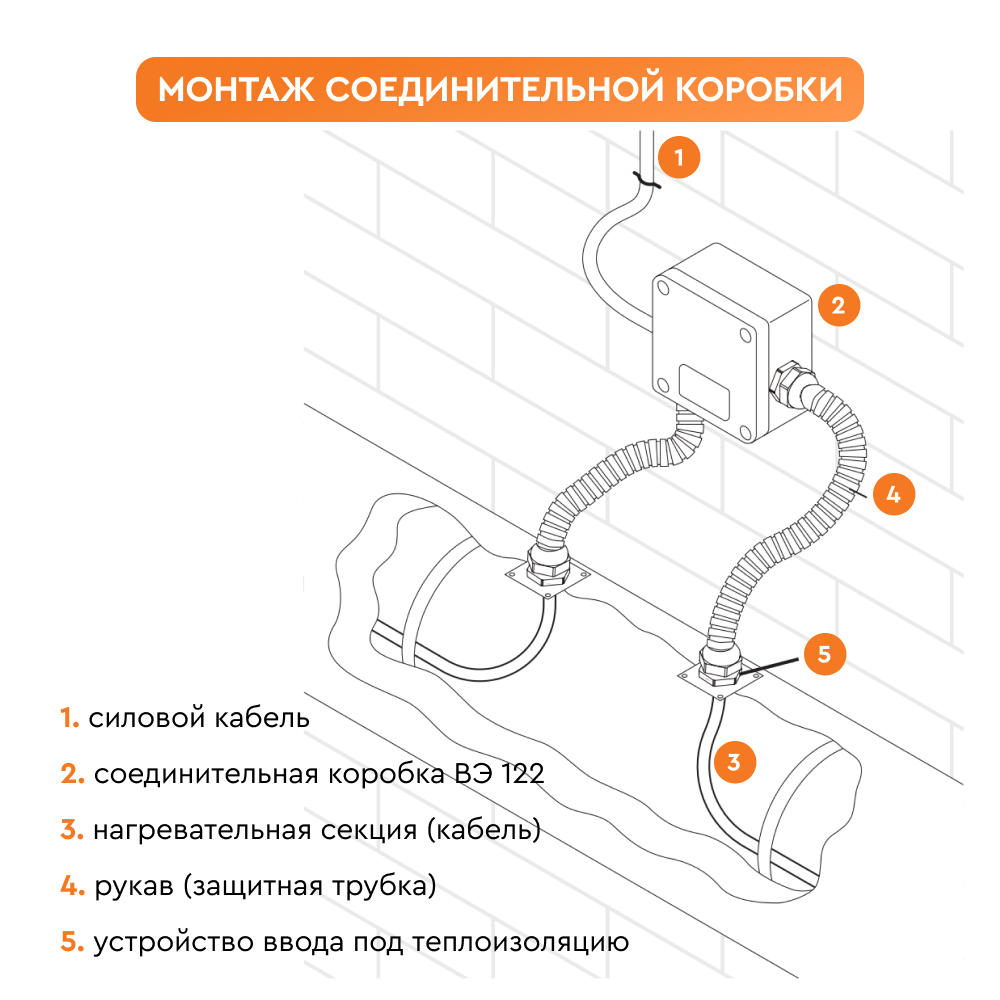 МОНТАЖ СОЕДИНИТЕЛЬНОЙ КОРОБКИ

1

2

4

5

3

1. силовой кабель

2. соединительная коробка ВЭ 122

3. нагревательная секция (кабель)

4. рукав (защитная трубка)

5. устройство ввода под теплоизоляцию