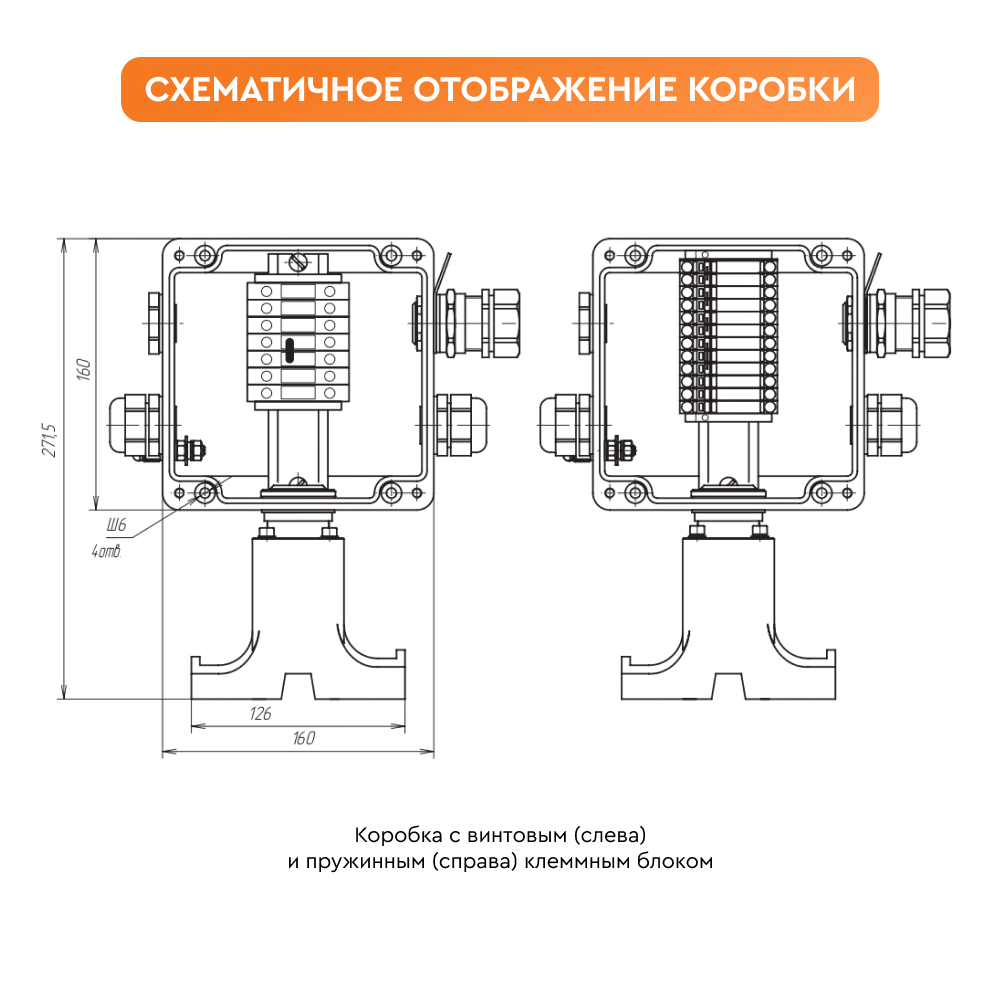 СХЕМАТИЧНОЕ ОТОБРАЖЕНИЕ КОРОБКИ

271,5

160

Ш6

4отв.

126

160

Коробка с винтовым (слева) и пружинным (справа) клеммным блоком