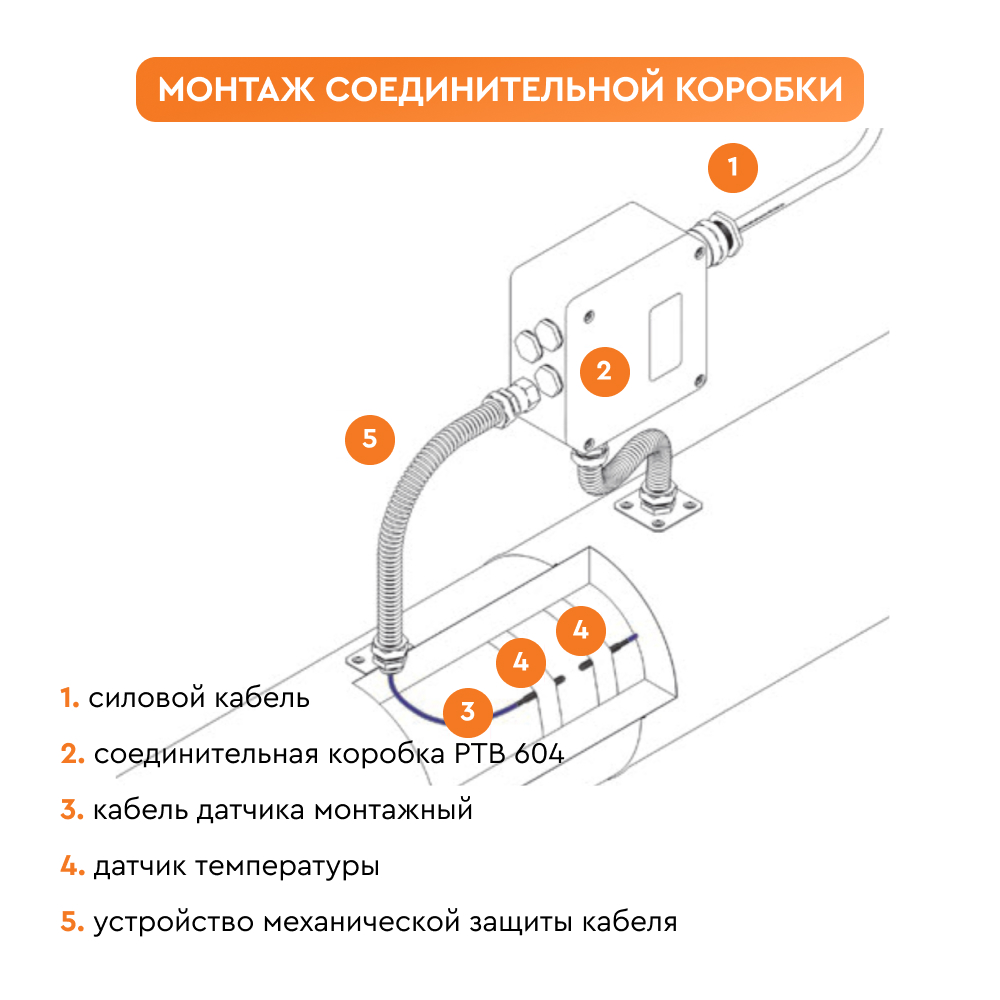 МОНТАЖ СОЕДИНИТЕЛЬНОЙ КОРОБКИ

1

2

5

4

4

3

1. силовой кабель

2. соединительная коробка РТВ 604

3. кабель датчика монтажный

4. датчик температуры

5. устройство механической защиты кабеля