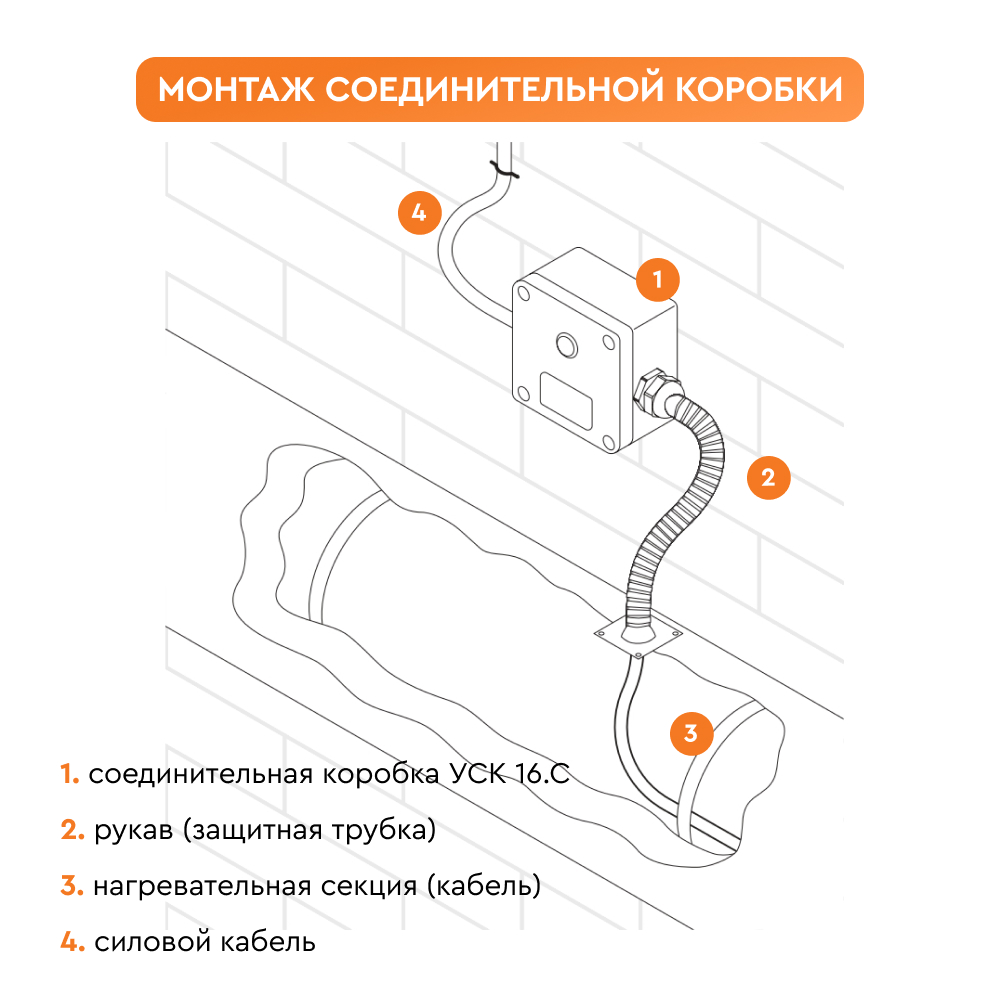 МОНТАЖ СОЕДИНИТЕЛЬНОЙ КОРОБКИ

4

1

2

3

1. соединительная коробка УСК 16.С

2. рукав (защитная трубка)

3. нагревательная секция (кабель)

4. силовой кабель