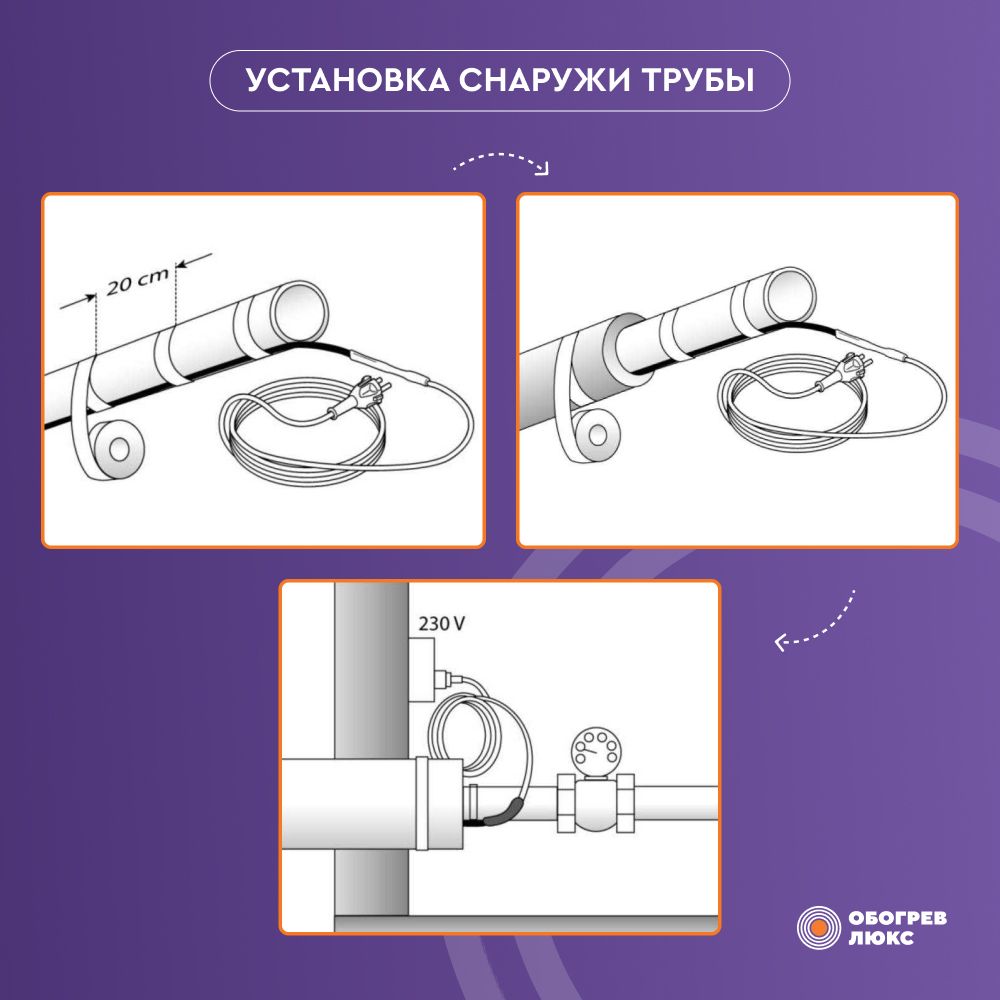 УСТАНОВКА СНАРУЖИ ТРУБЫ

20 cm

230 V

ОБОГРЕВ ЛЮКС