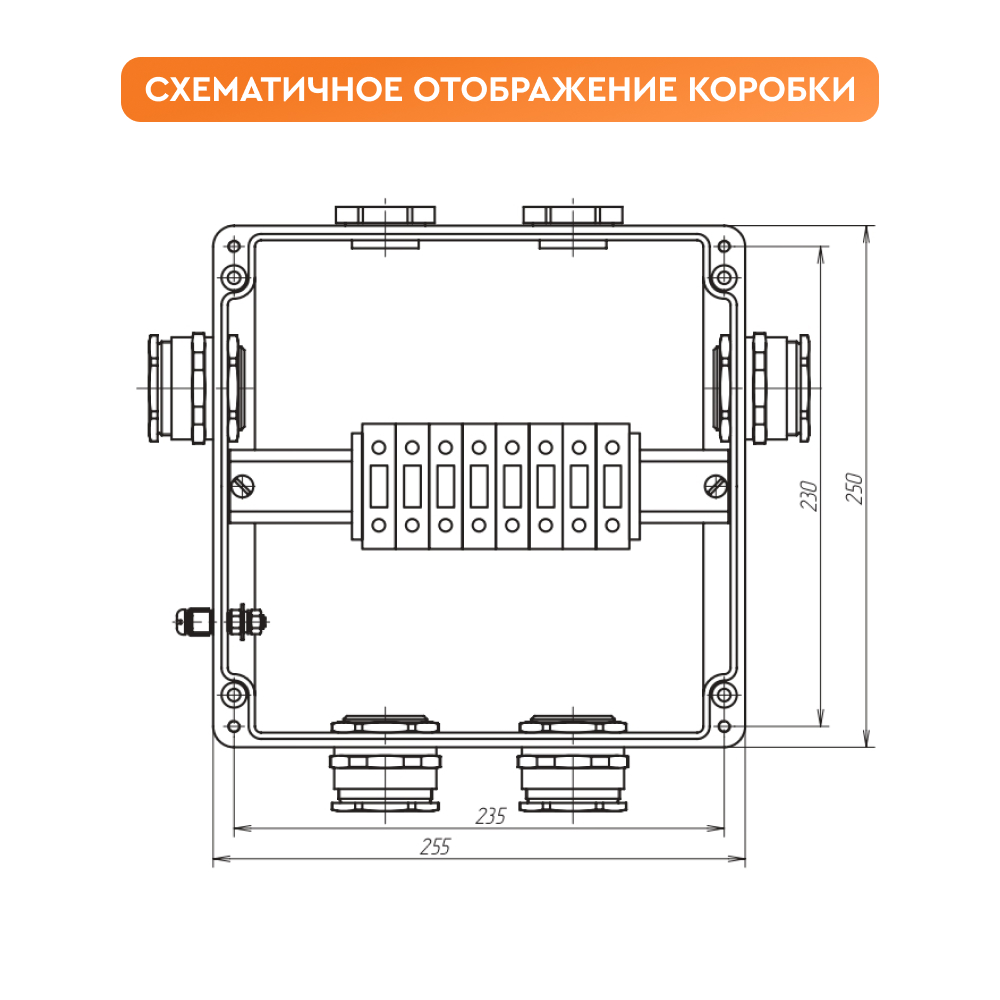 СХЕМАТИЧНОЕ ОТОБРАЖЕНИЕ КОРОБКИ

230

250

235

255