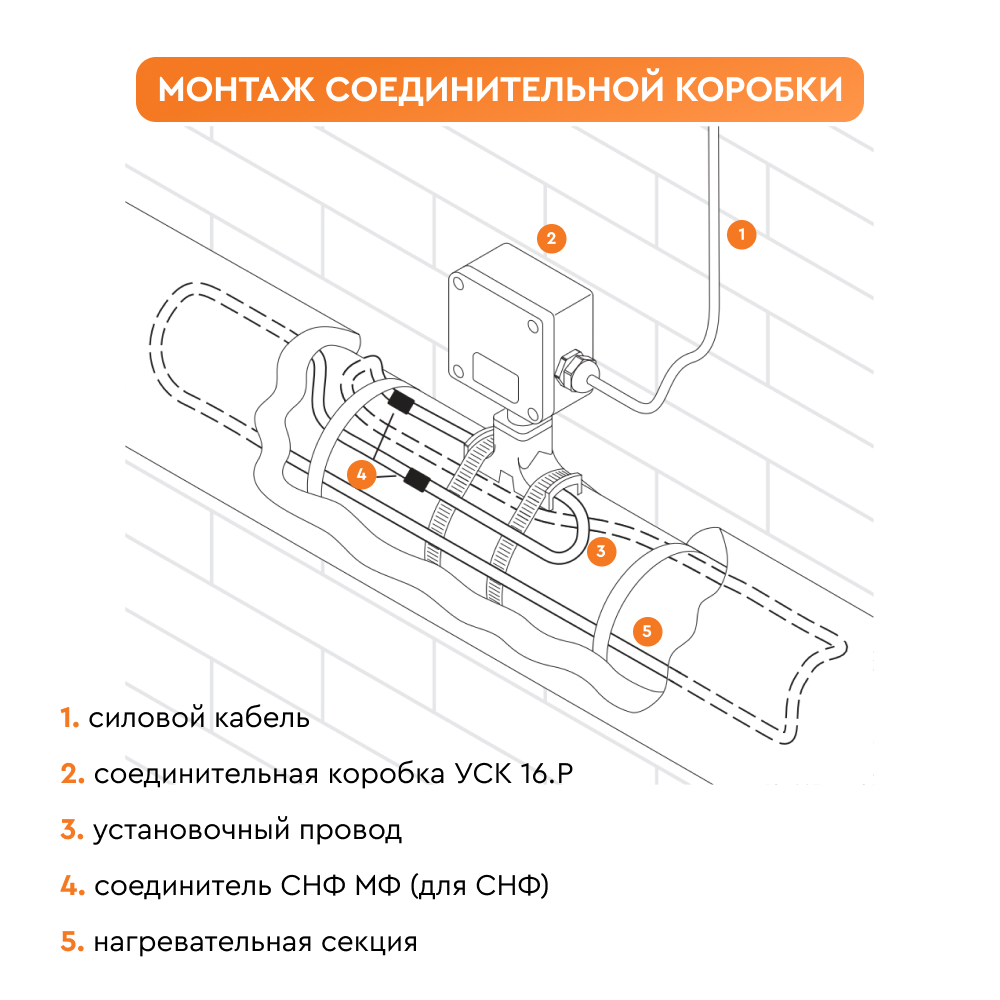 МОНТАЖ СОЕДИНИТЕЛЬНОЙ КОРОБКИ

2

1

4

3

5

1. силовой кабель

2. соединительная коробка УСК 16.Р

3. установочный провод

4. соединитель СНФ МФ (для СНФ)

5. нагревательная секция