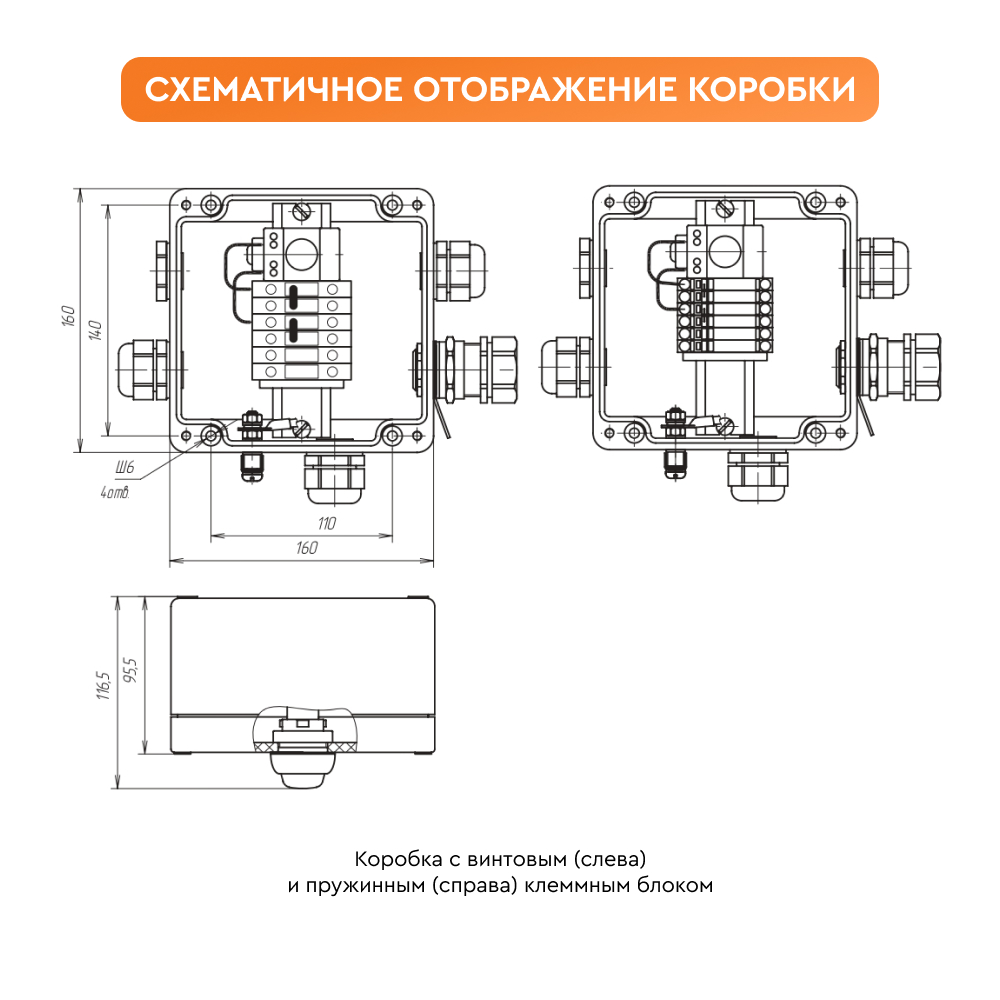 СХЕМАТИЧНОЕ ОТОБРАЖЕНИЕ КОРОБКИ

160
140
Ш6
4отв.
110
160

116,5
95,5

Коробка с винтовым (слева)
и пружинным (справа) клеммным блоком