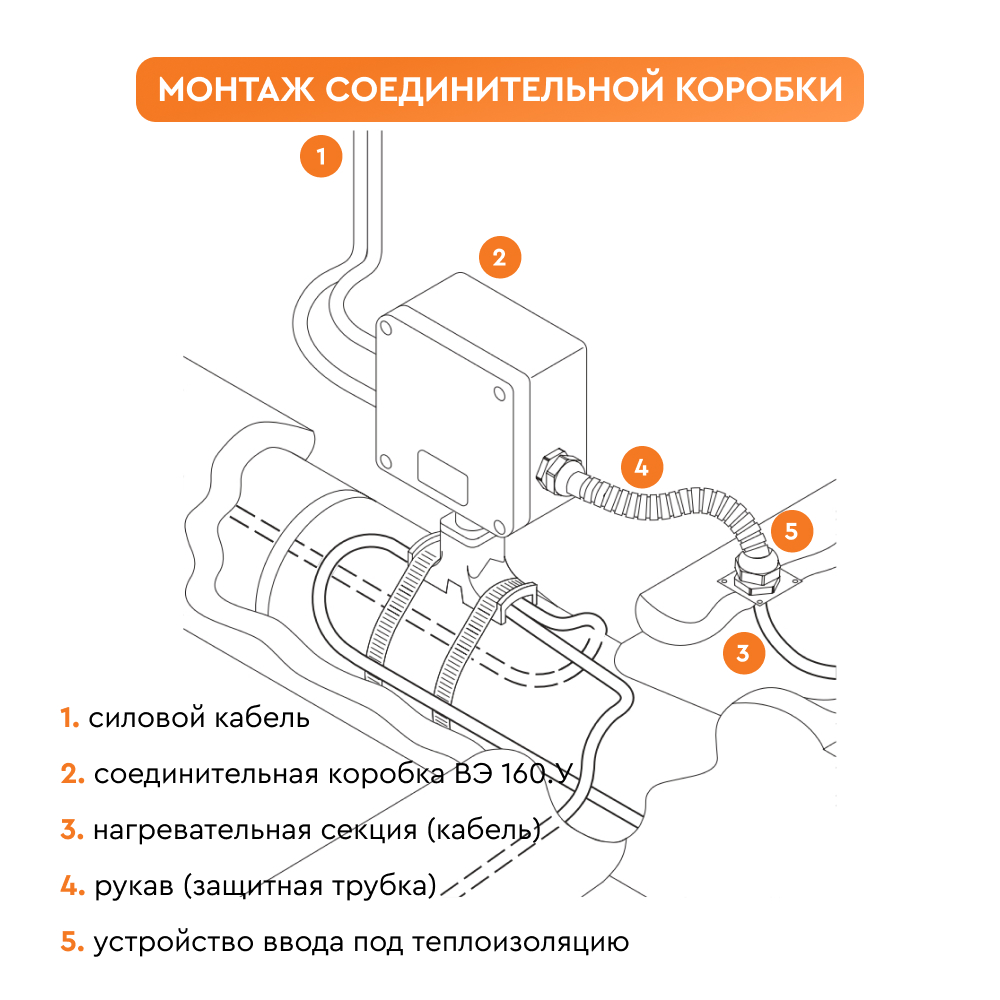 МОНТАЖ СОЕДИНИТЕЛЬНОЙ КОРОБКИ

1

2

4

5

3

1. силовой кабель

2. соединительная коробка ВЭ 160.У

3. нагревательная секция (кабель)

4. рукав (защитная трубка)

5. устройство ввода под теплоизоляцию