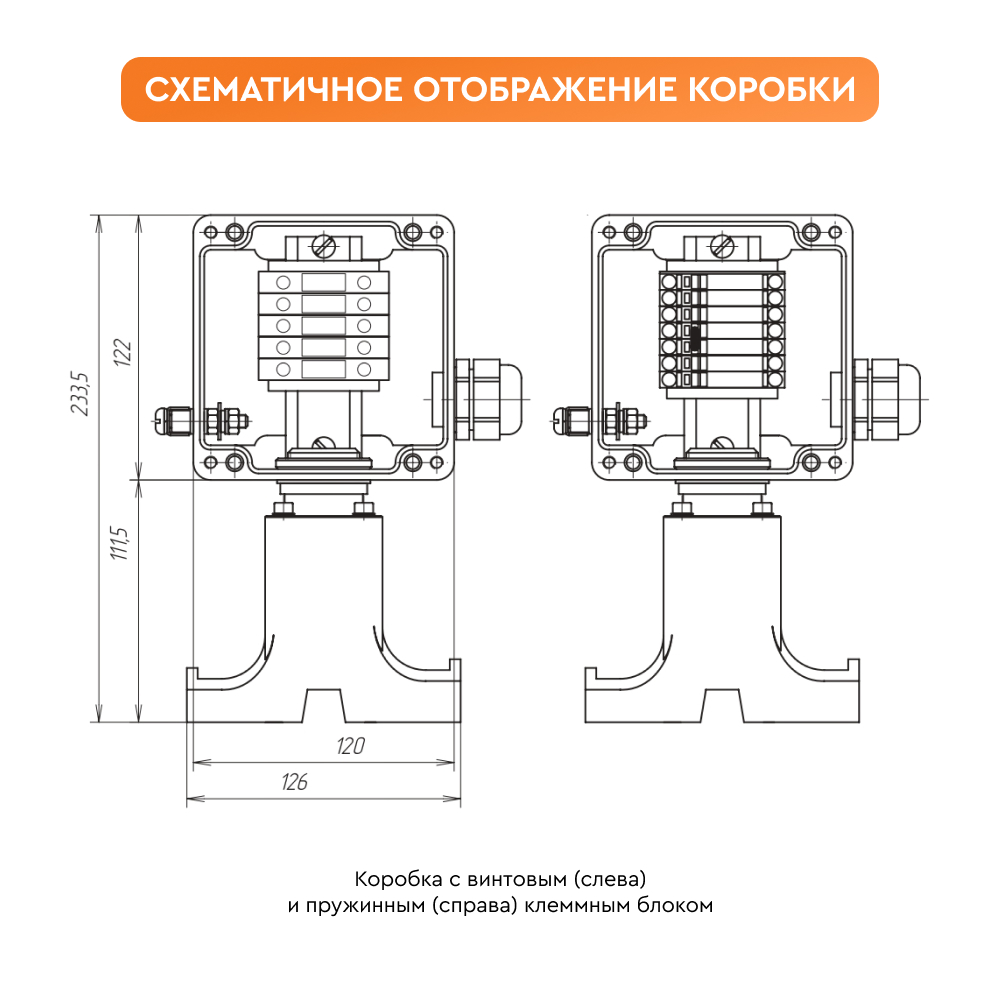 СХЕМАТИЧНОЕ ОТОБРАЖЕНИЕ КОРОБКИ

233,5

122

111,5

120

126

Коробка с винтовым (слева)
и пружинным (справа) клеммным блоком