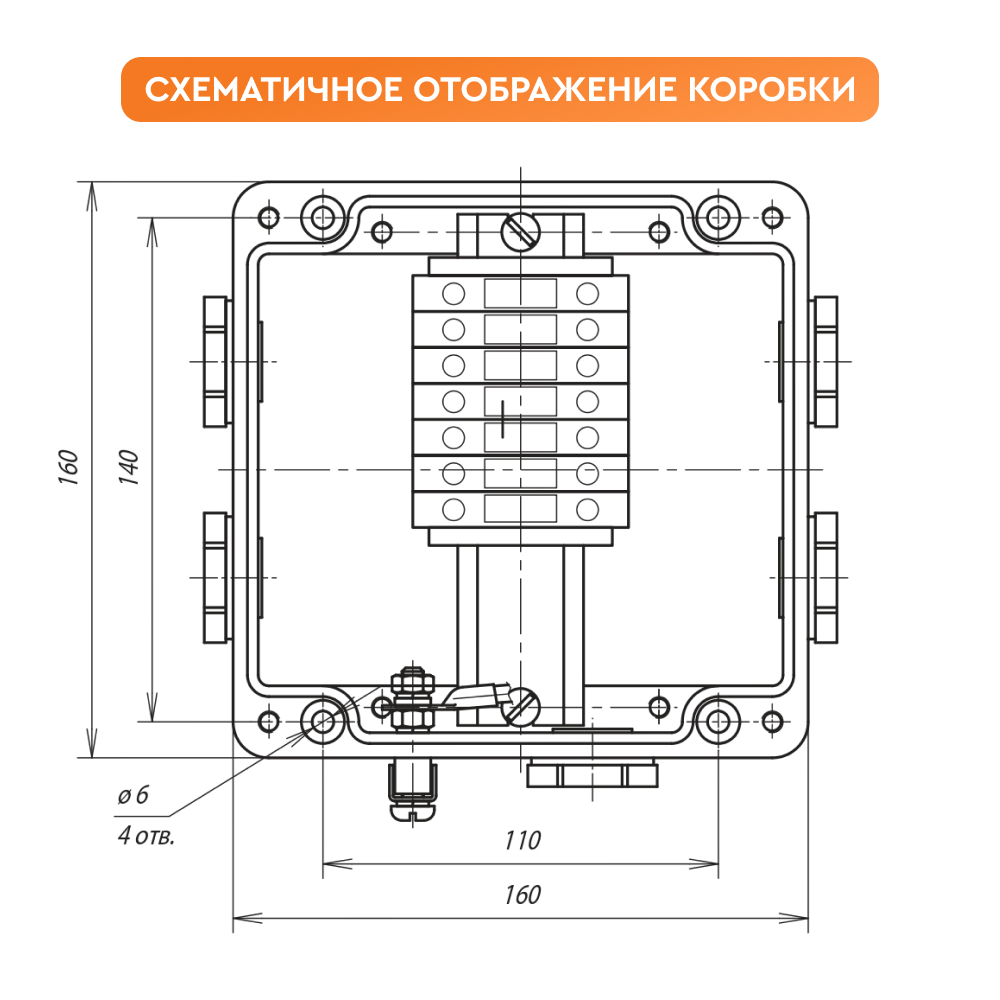 СХЕМАТИЧНОЕ ОТОБРАЖЕНИЕ КОРОБКИ

160

140

ø 6
4 отв.

110

160