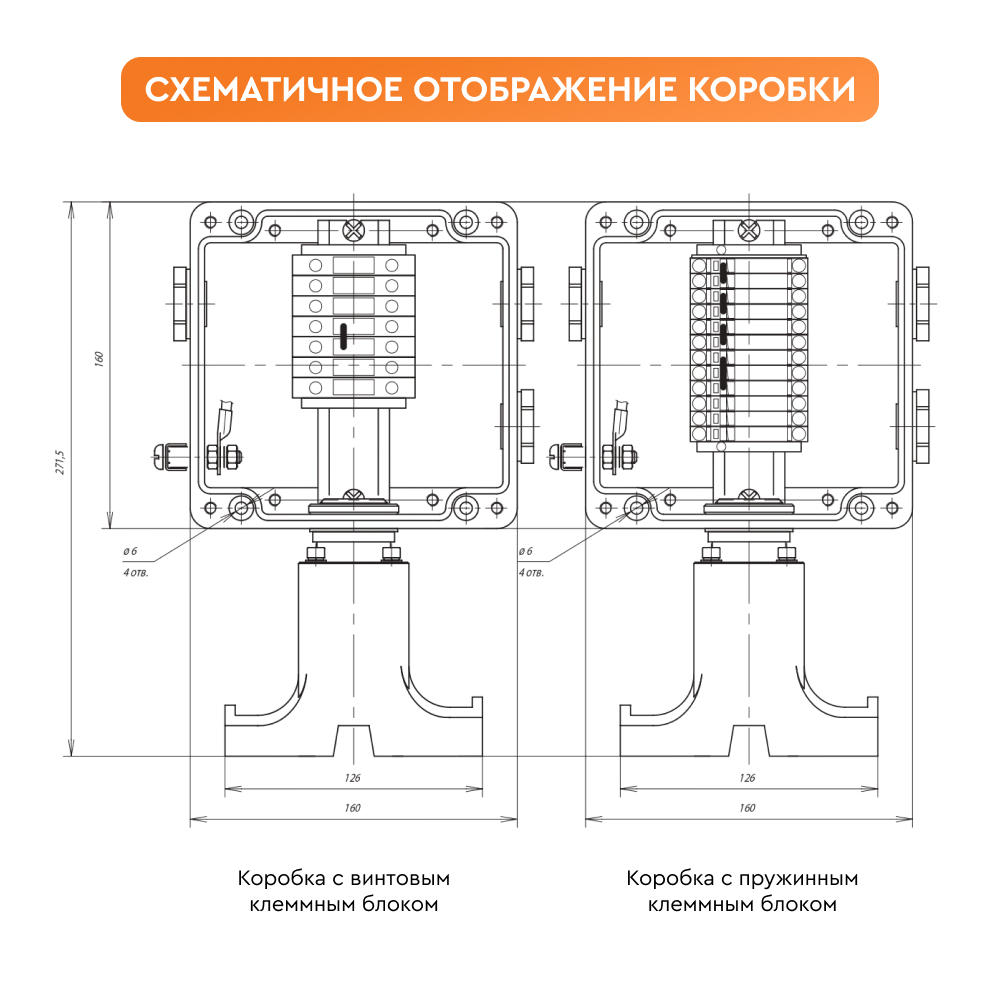 СХЕМАТИЧНОЕ ОТОБРАЖЕНИЕ КОРОБКИ

271,5

160

ø 6
4 отв.

126

160

ø 6
4 отв.

126

160

Коробка с винтовым клеммным блоком

Коробка с пружинным клеммным блоком