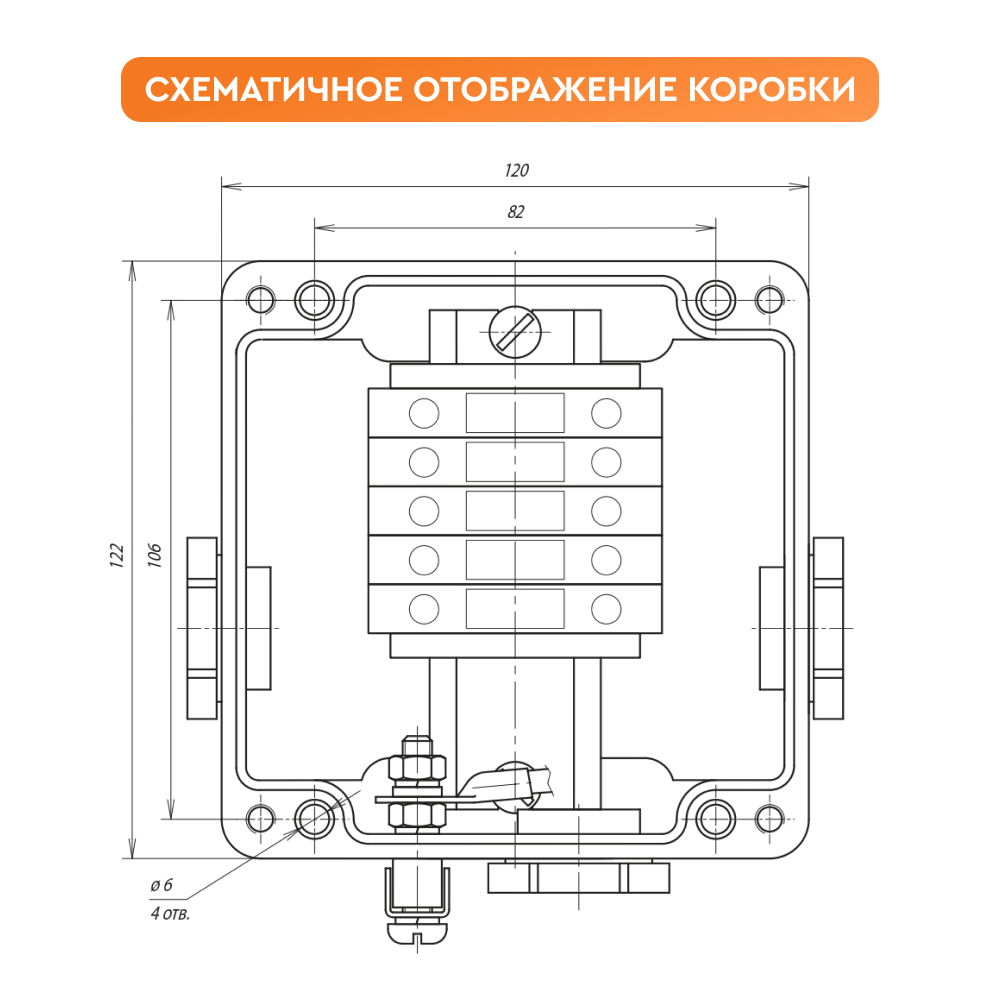 СХЕМАТИЧНОЕ ОТОБРАЖЕНИЕ КОРОБКИ

120

82

122

106

ø 6
4 отв.