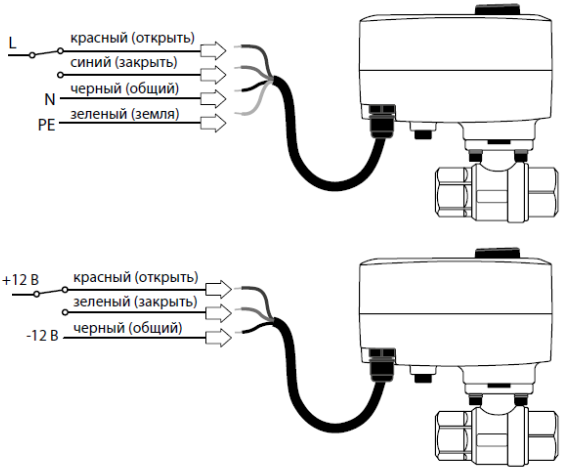 L
красный (открыть)
синий (закрыть)
N
черный (общий)
PE
зеленый (земля)

+12 В
красный (открыть)
зеленый (закрыть)
-12 В
черный (общий)